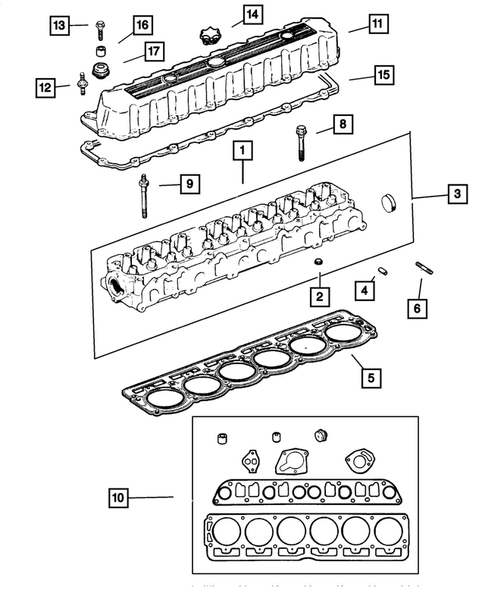 13
16
14
11
17
12
15
8
1
9
3
2
4
6
5
10