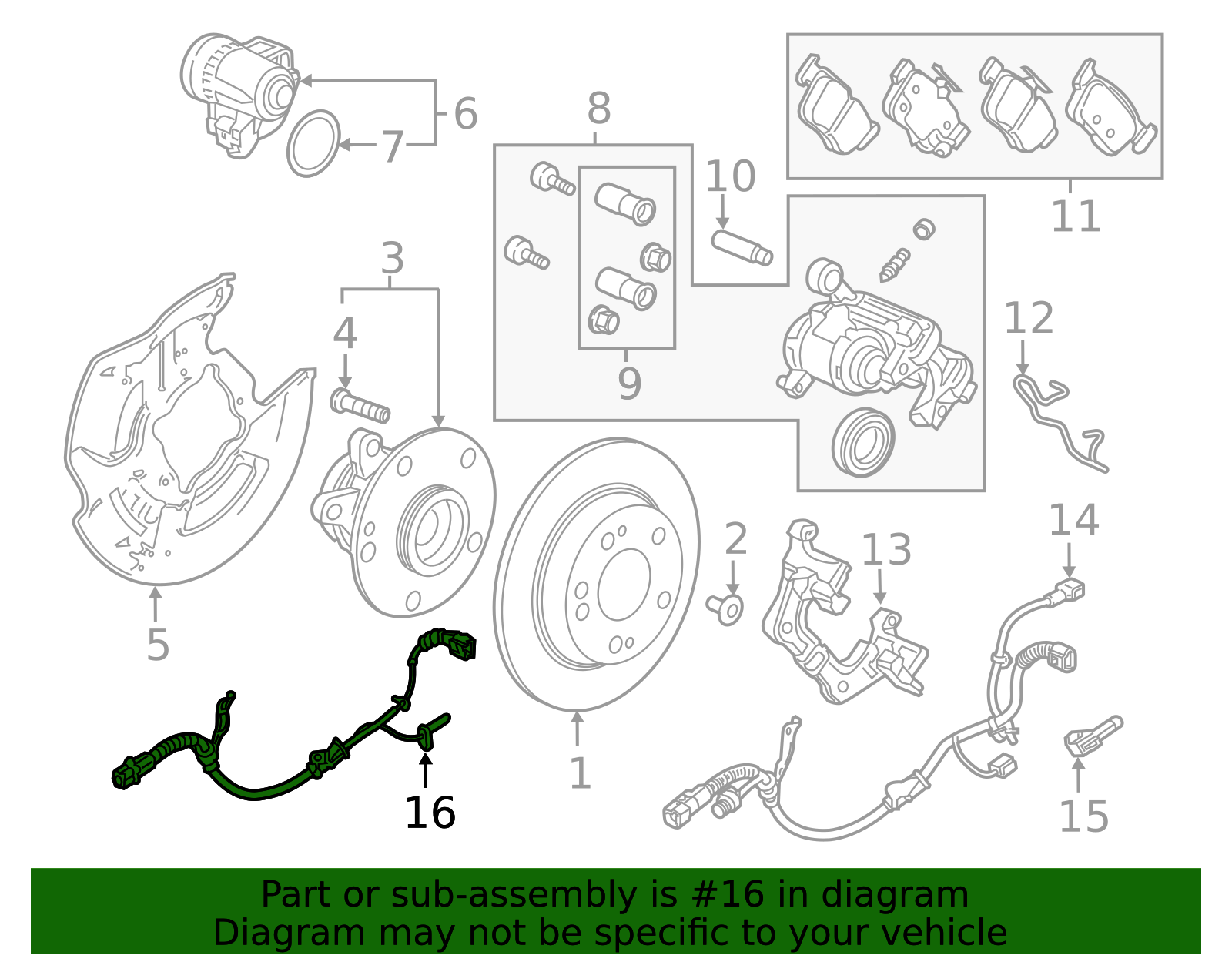 6
7
8
10
11
3
4
9
12
5
2
13
14
1
16
15

Part or sub-assembly is #16 in diagram
Diagram may not be specific to your vehicle