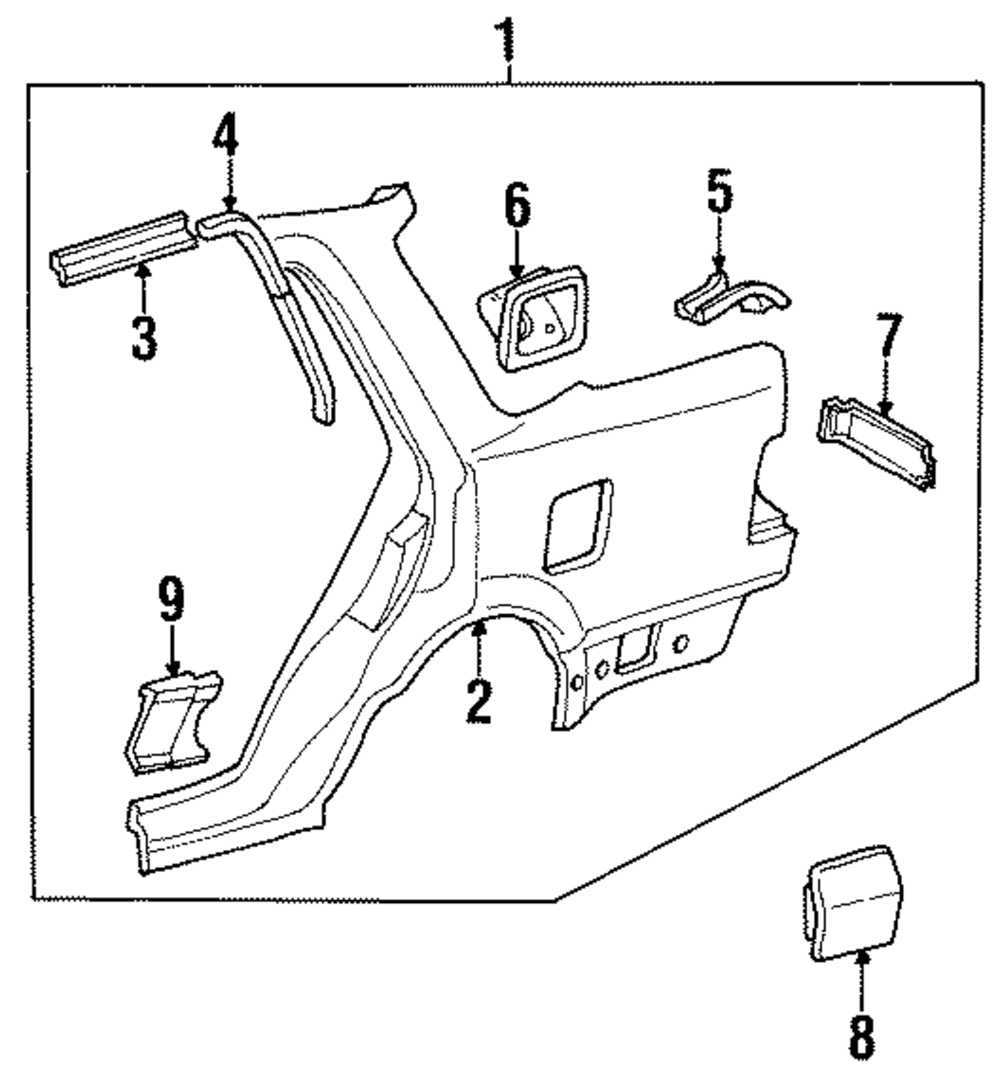 1
4
6
5
3
7
9
2
8