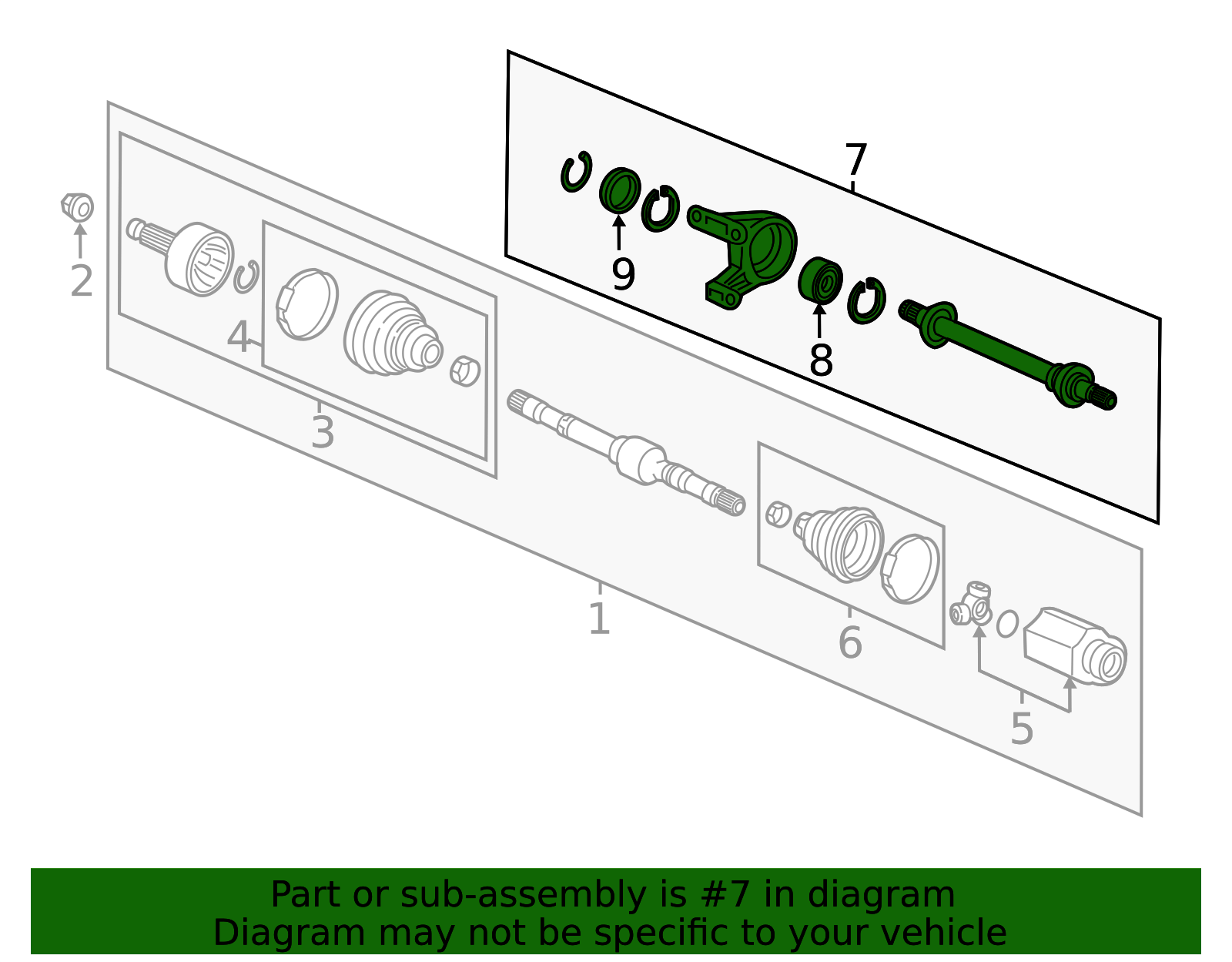 7
9
8
2
4
3
1
6
5

Part or sub-assembly is #7 in diagram
Diagram may not be specific to your vehicle