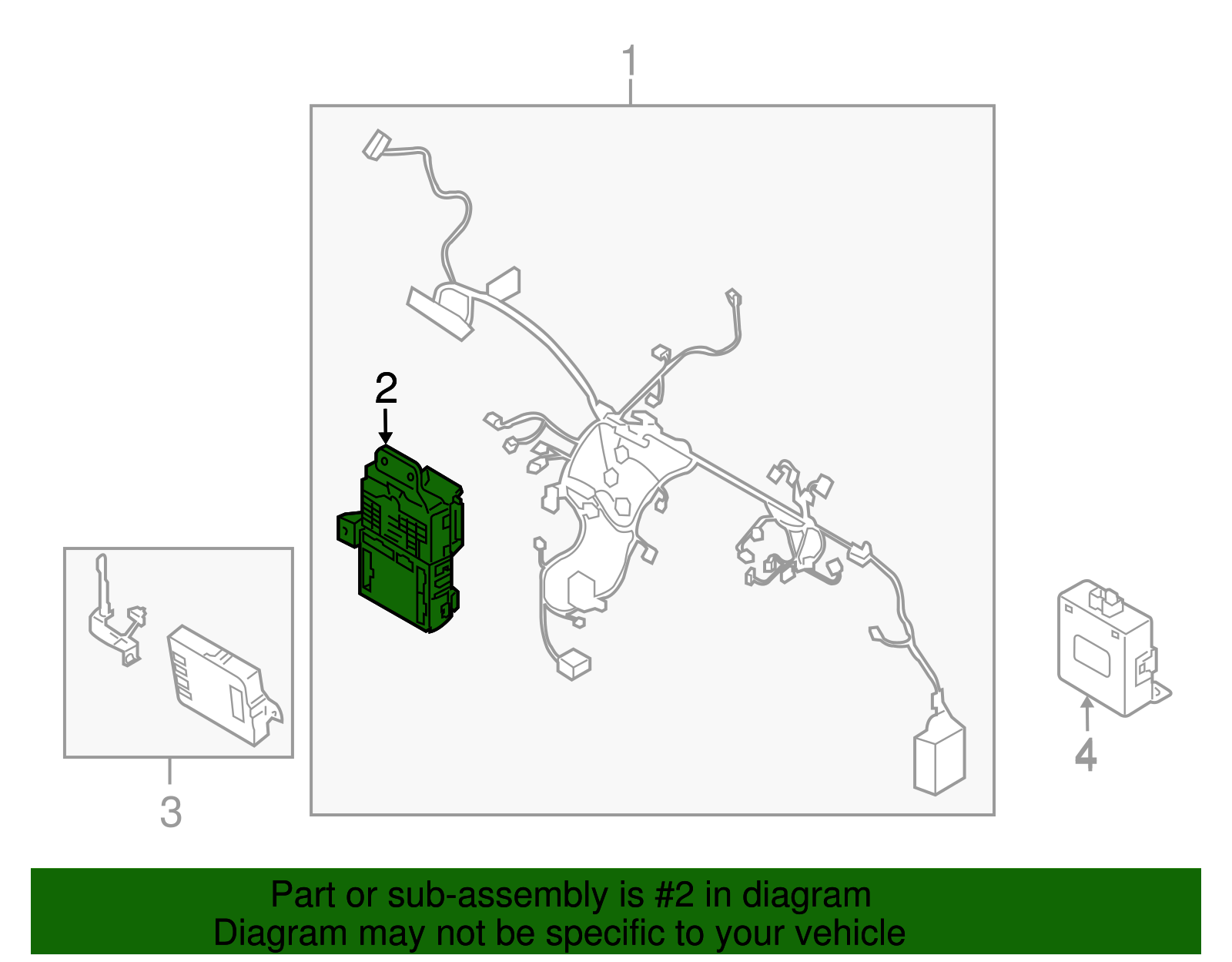 1

2

3

4

Part or sub-assembly is #2 in diagram
Diagram may not be specific to your vehicle