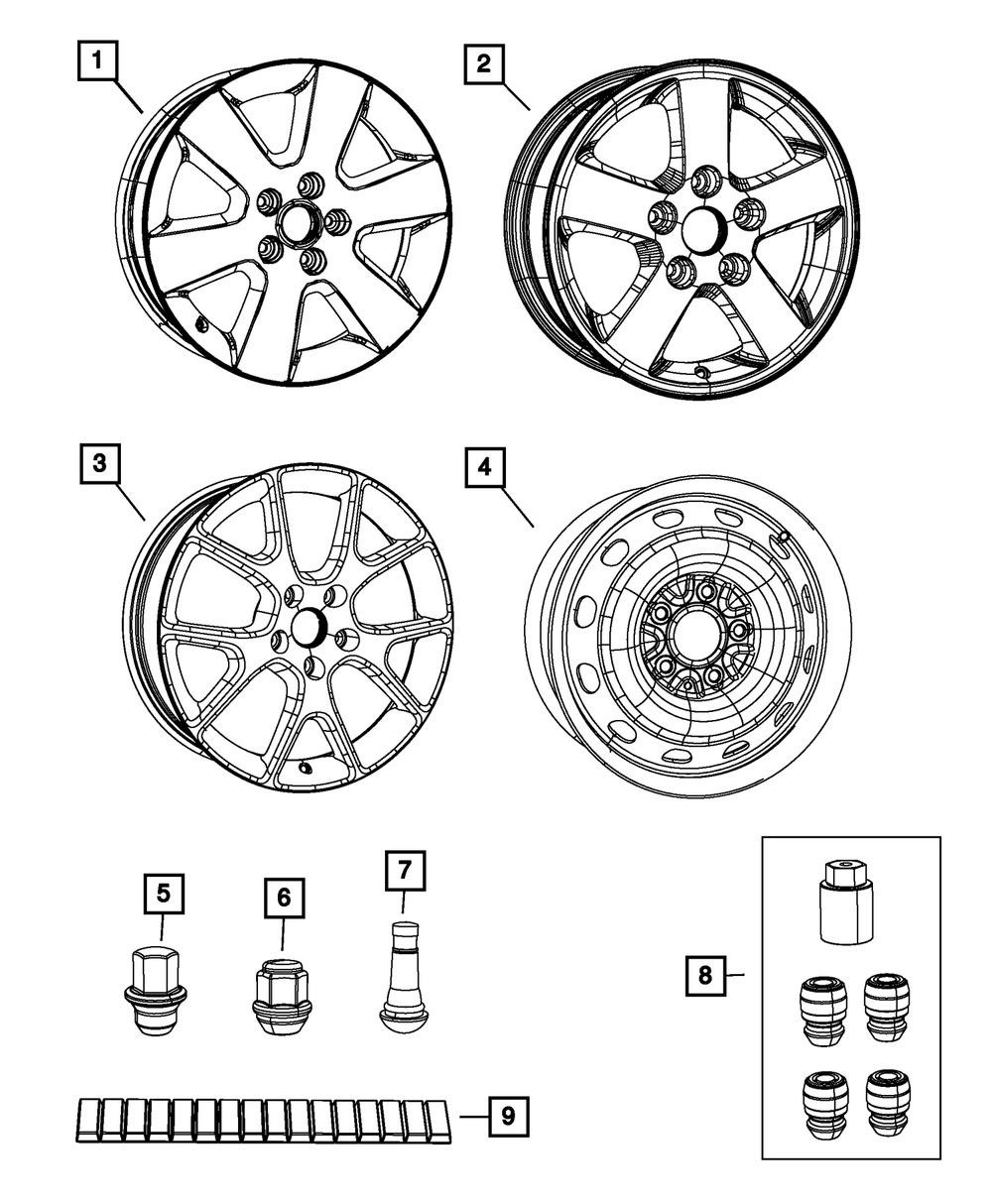 1
2
3
4
5
6
7
8
9