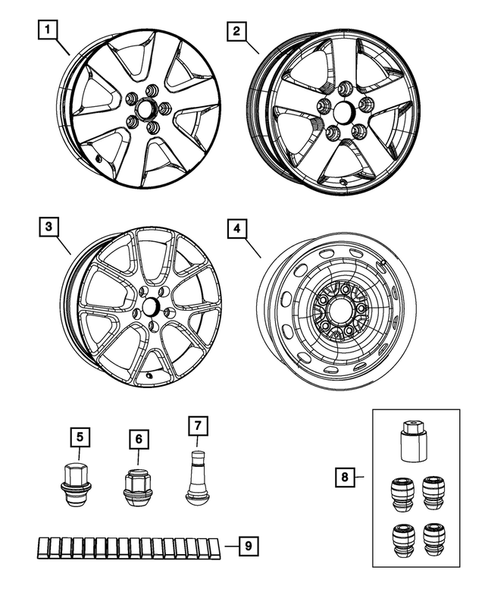 1
2
3
4
5
6
7
8
9