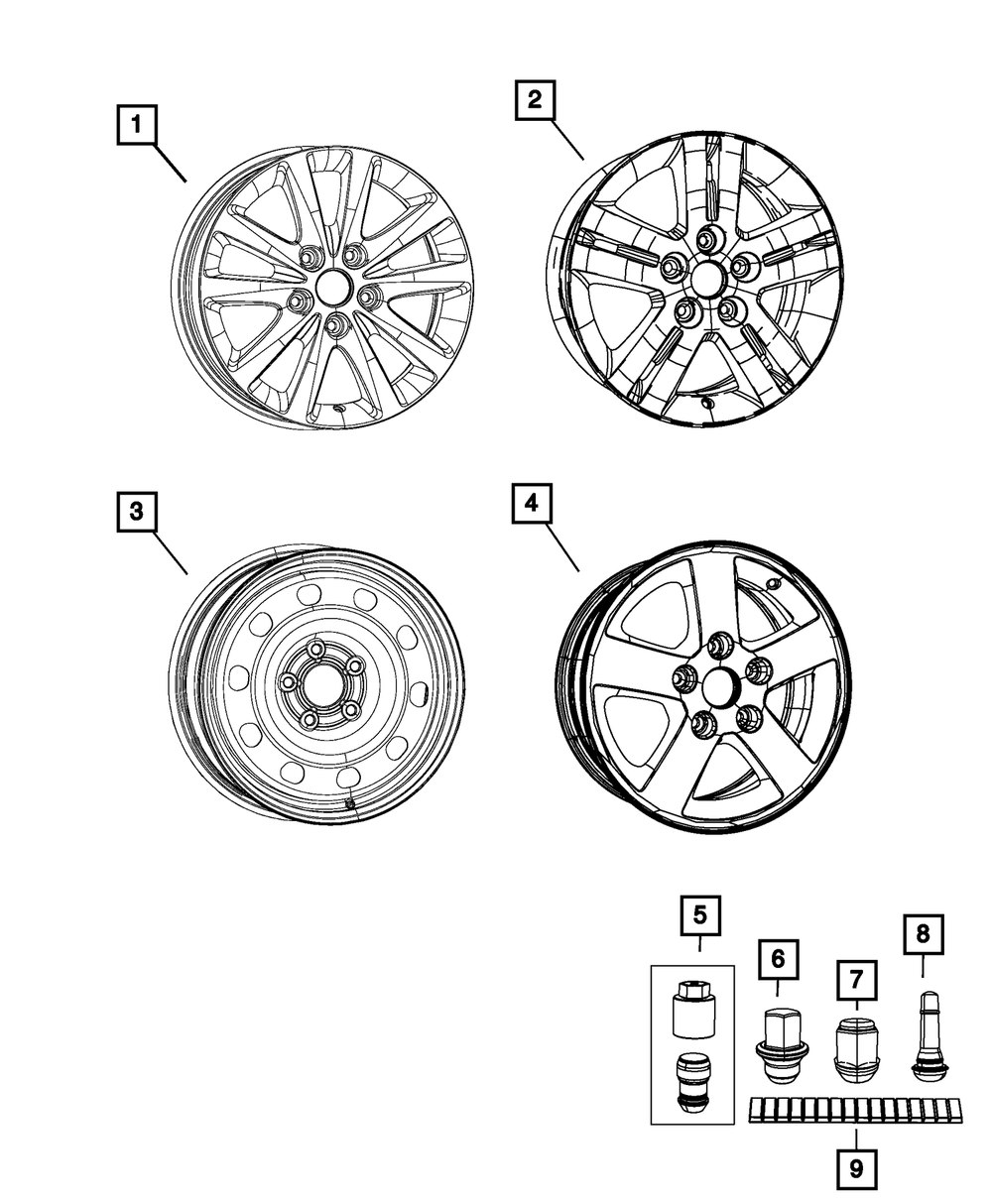 1
2
3
4
5
6
7
8
9