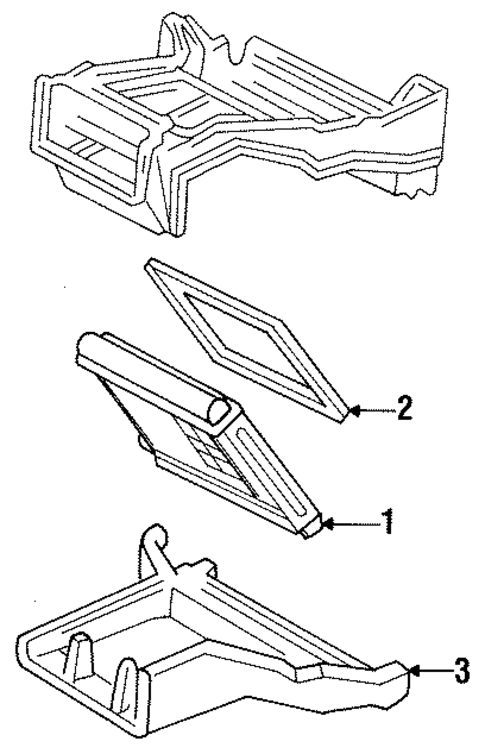 2

1

3