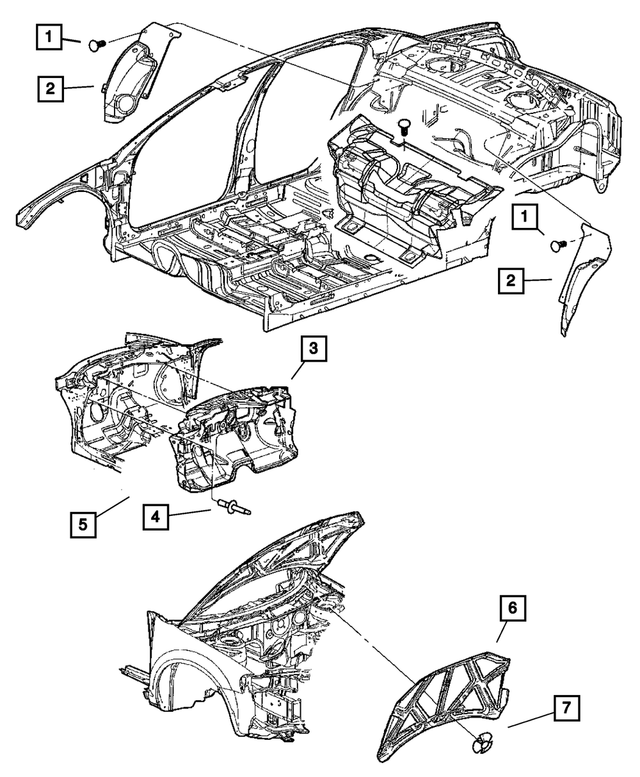 1
2
1
2
3
5
4
6
7