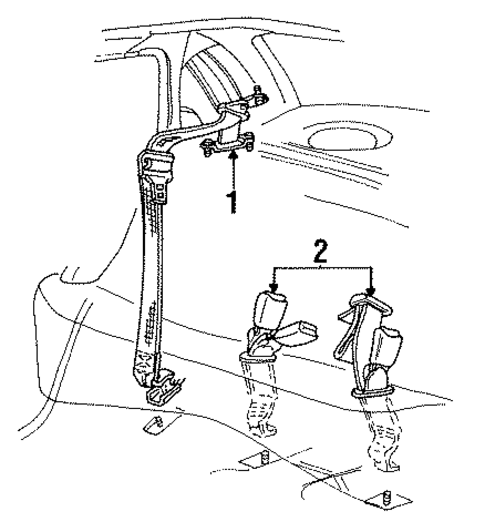 1

2