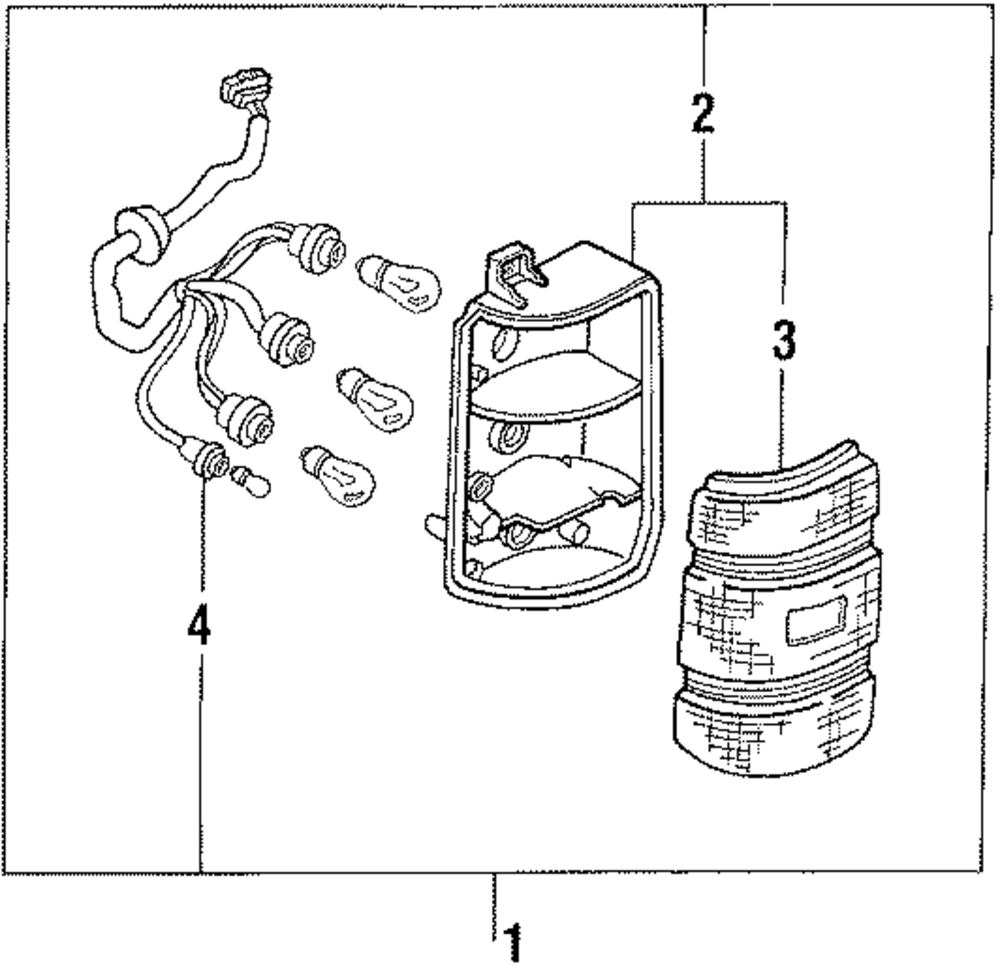 2
3
4
1