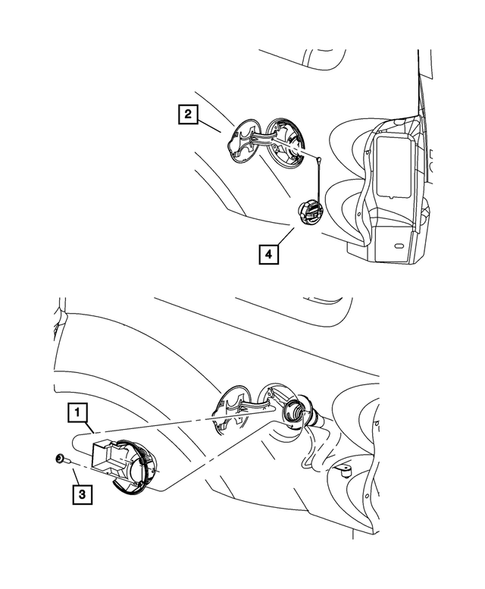 2
4
1
3