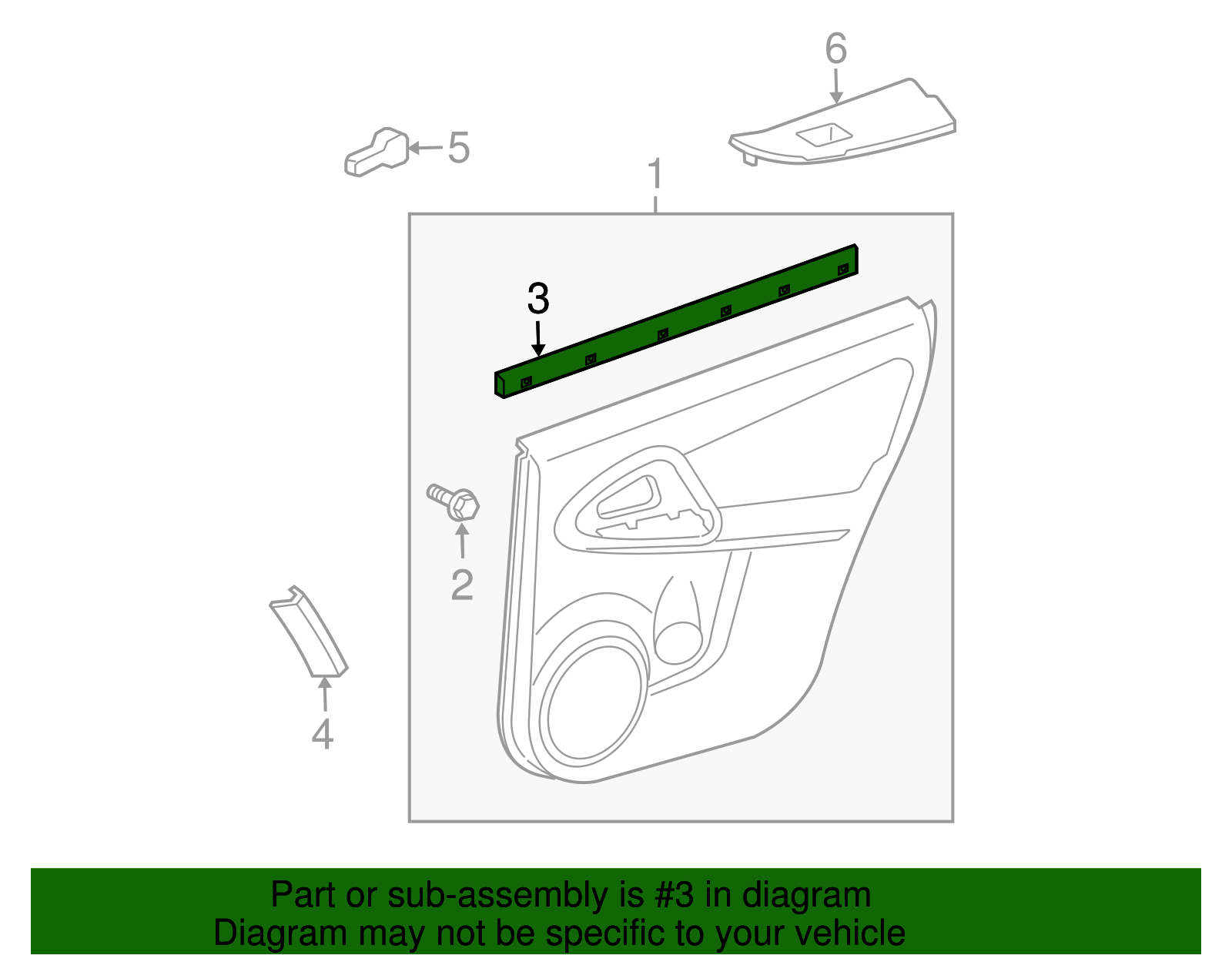 6

5

1

3

2

4

Part or sub-assembly is #3 in diagram
Diagram may not be specific to your vehicle