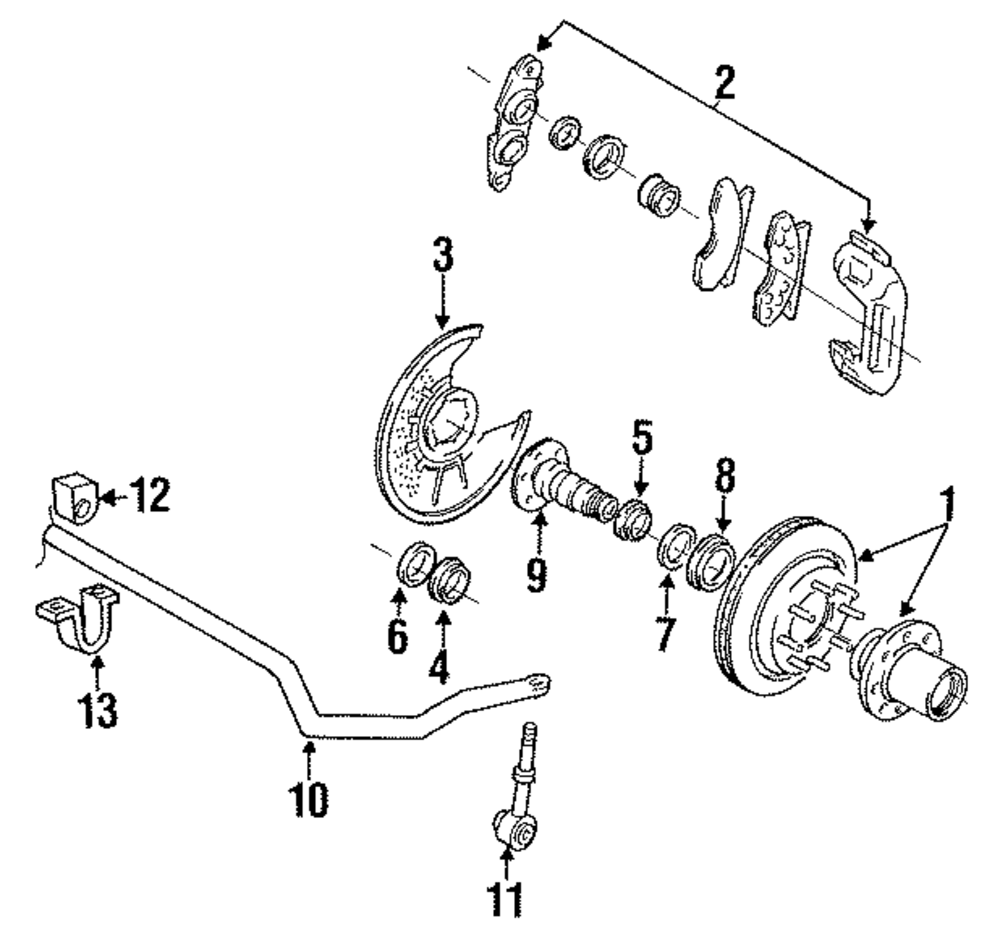 2
3
5
8
1
12
9
6
4
7
13
10
11