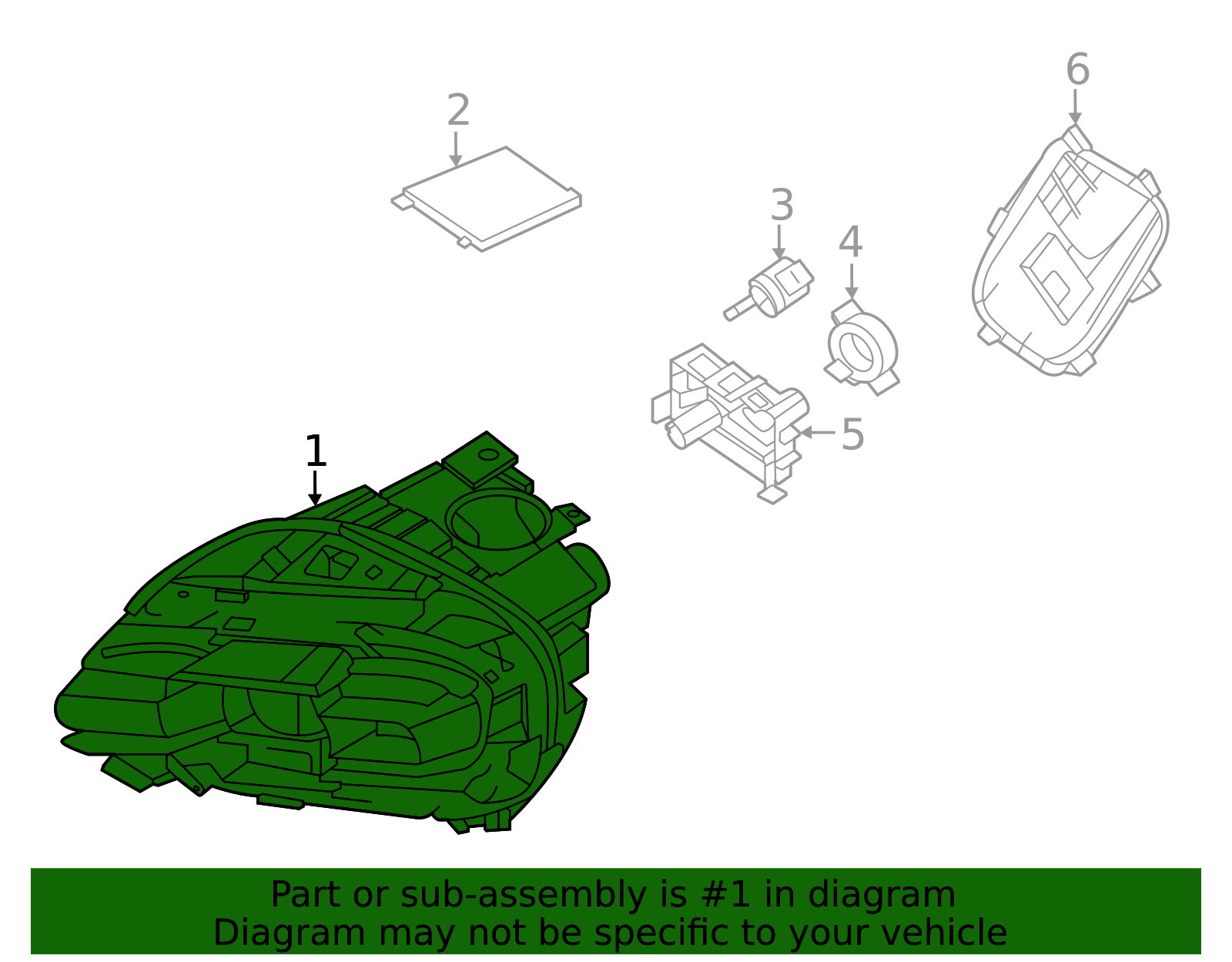 6
2
3
4
5
1

Part or sub-assembly is #1 in diagram
Diagram may not be specific to your vehicle