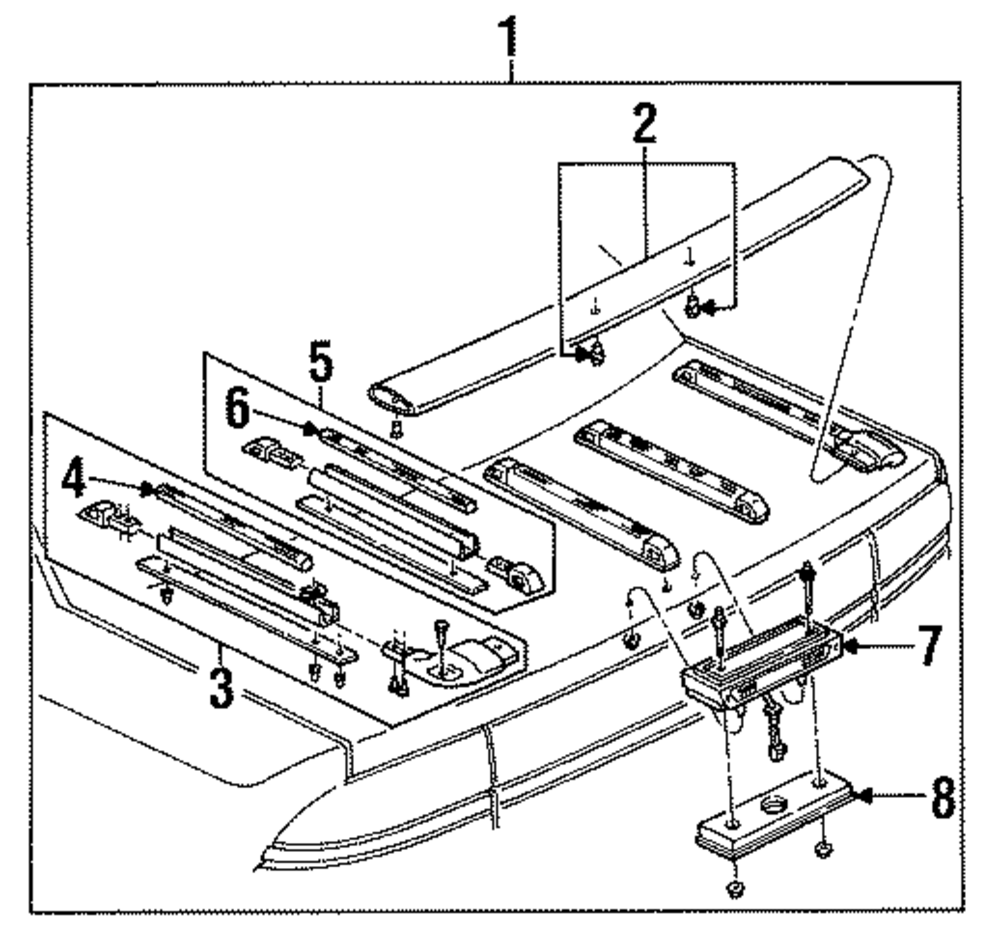 1
2
5
6
4
3
7
8