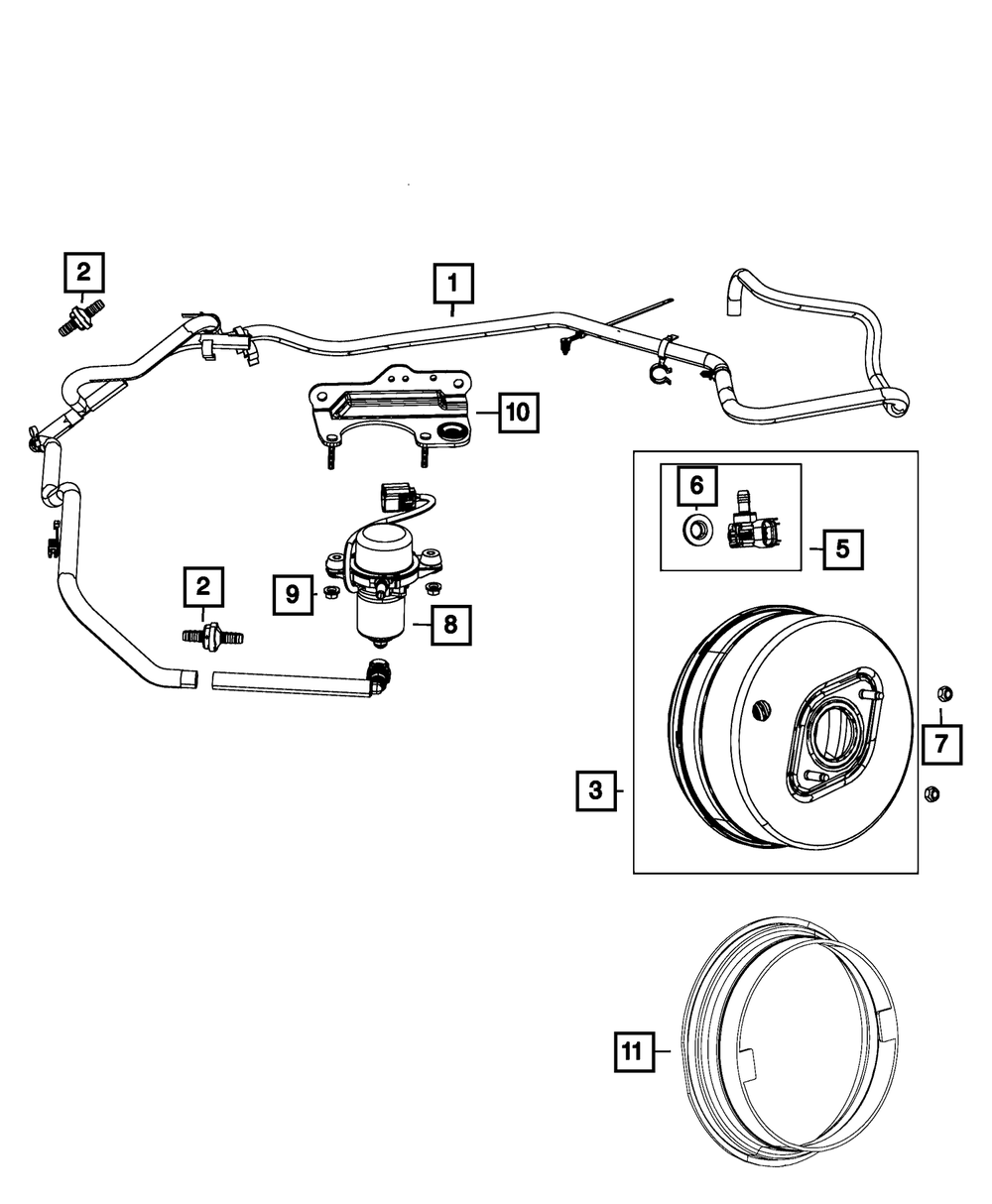 2
1
10
6
5
2
9
8
7
3
11