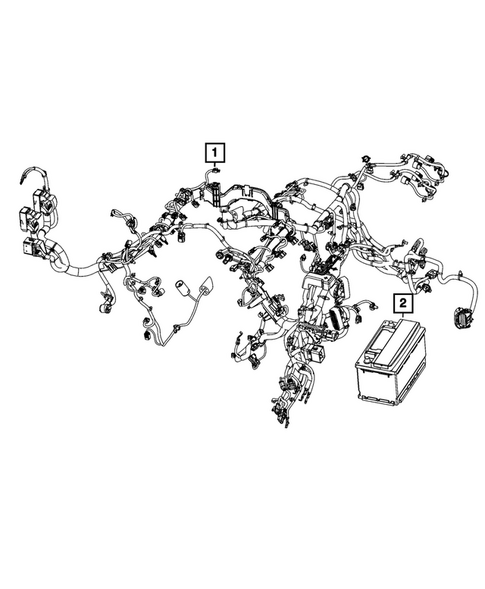 1

2