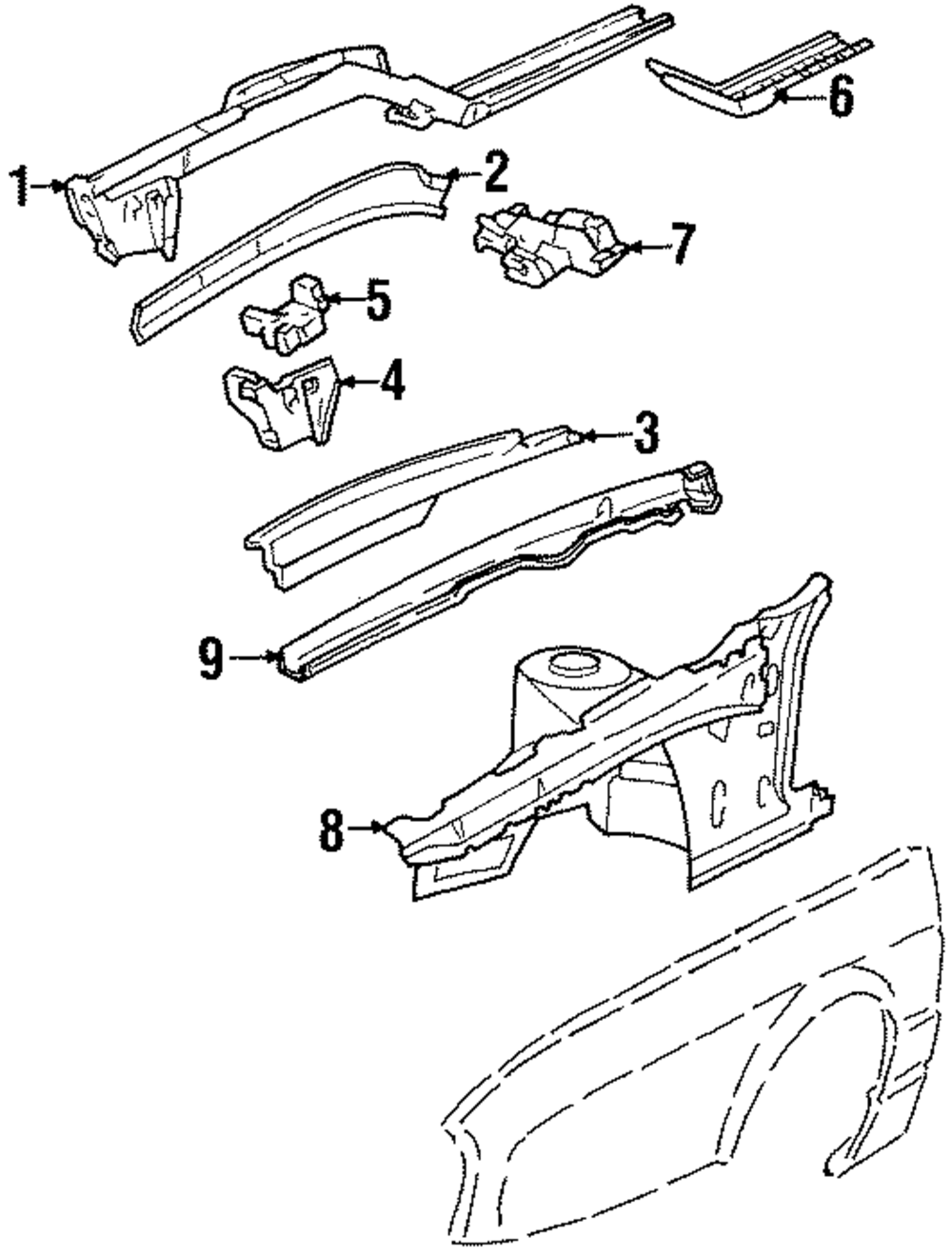 6
1
2
7
5
4
3
9
8