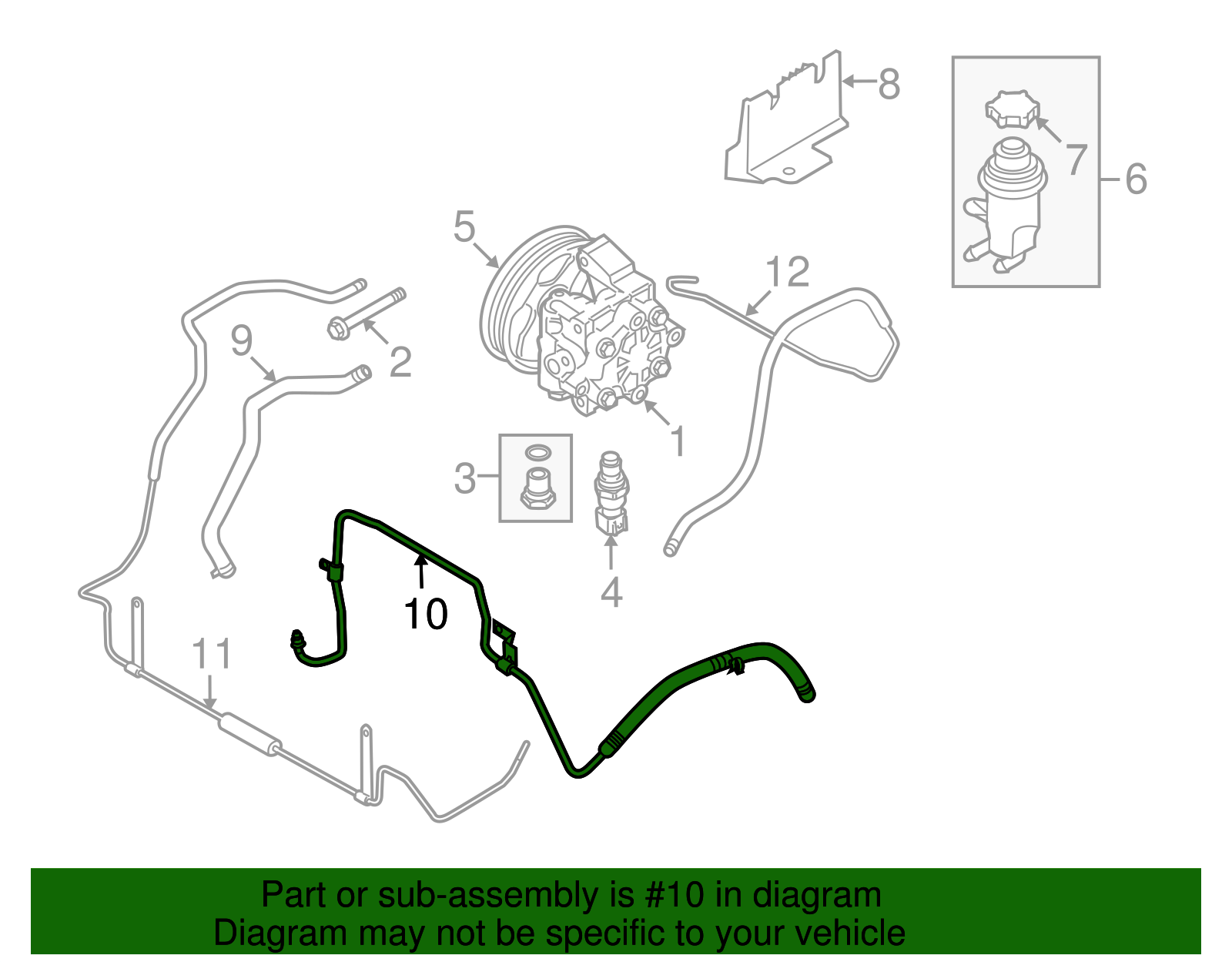 8
7
6
5
12
9
2
1
3
4
10
11

Part or sub-assembly is #10 in diagram
Diagram may not be specific to your vehicle