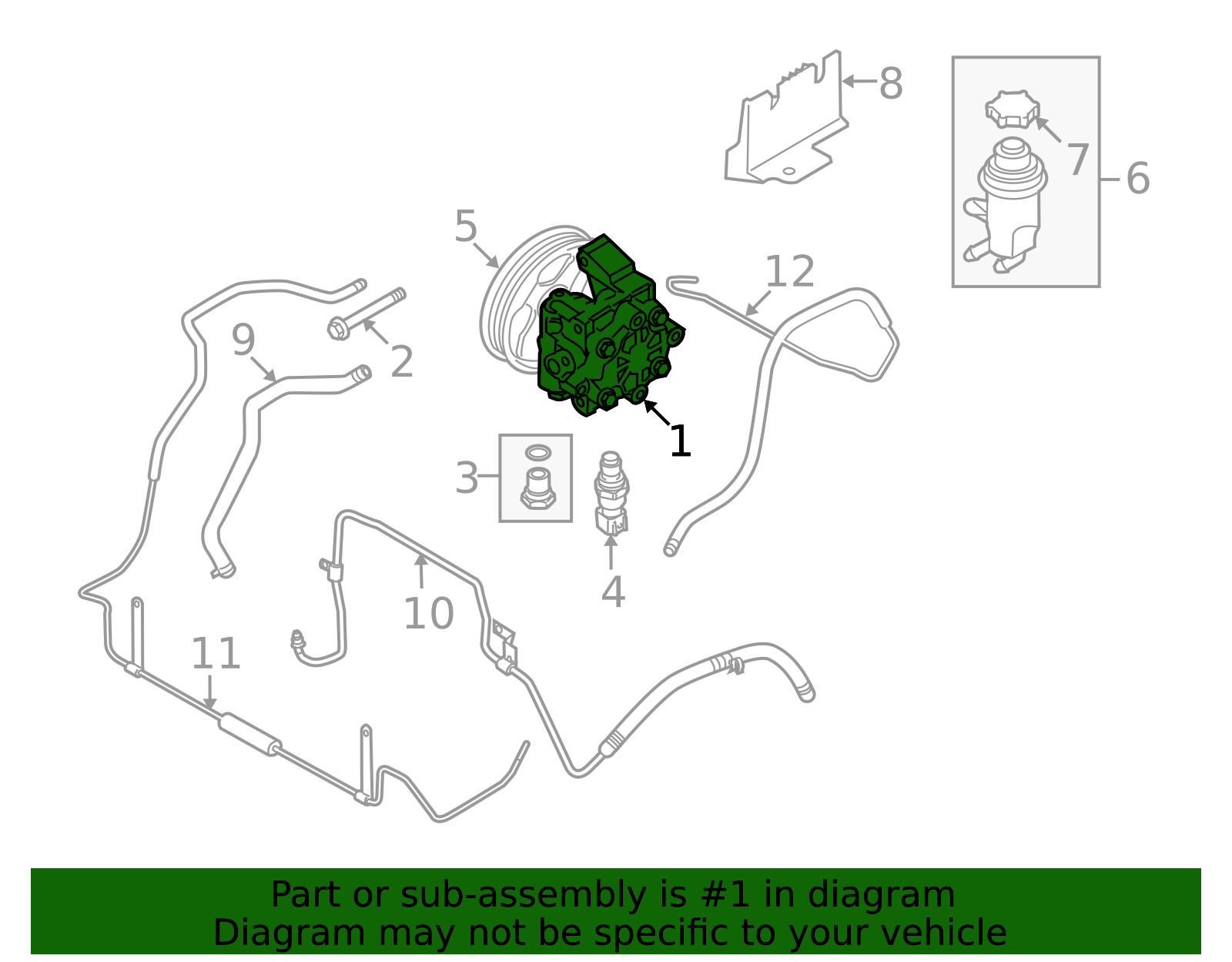 8
7
6
5
12
9
2
1
3
4
10
11

Part or sub-assembly is #1 in diagram
Diagram may not be specific to your vehicle