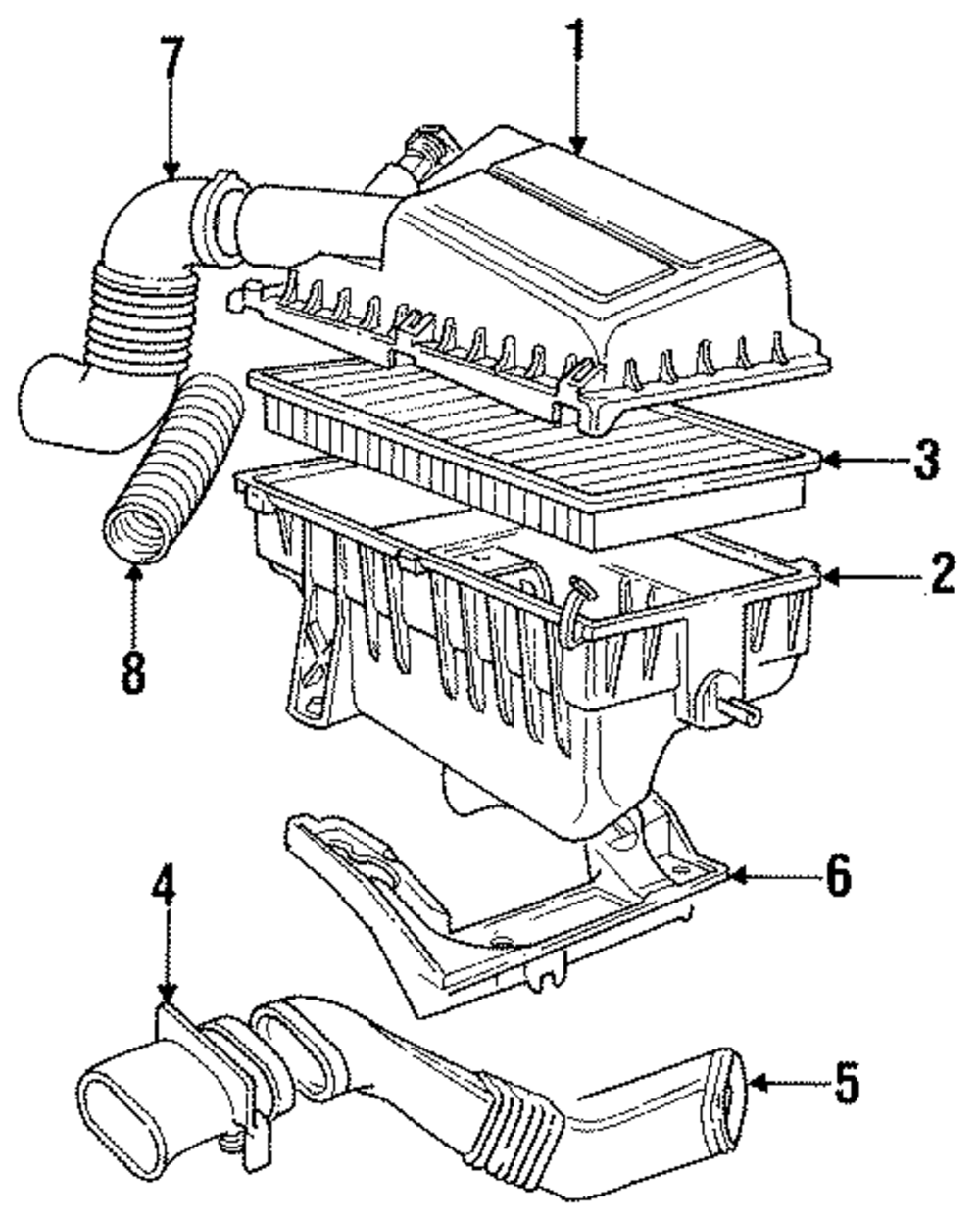 7
1
3
2
8
6
4
5