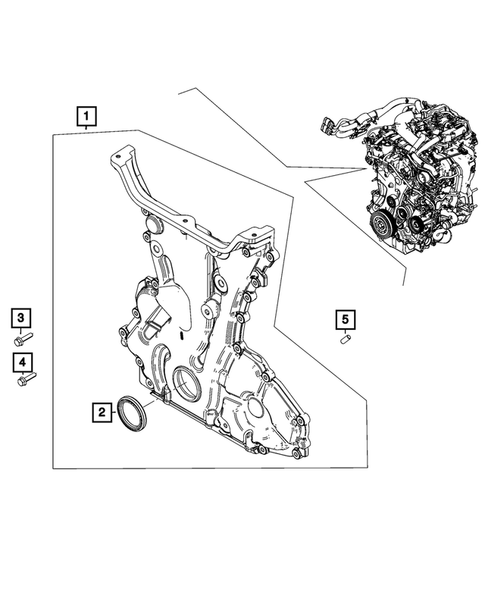 1

3

4

2

5