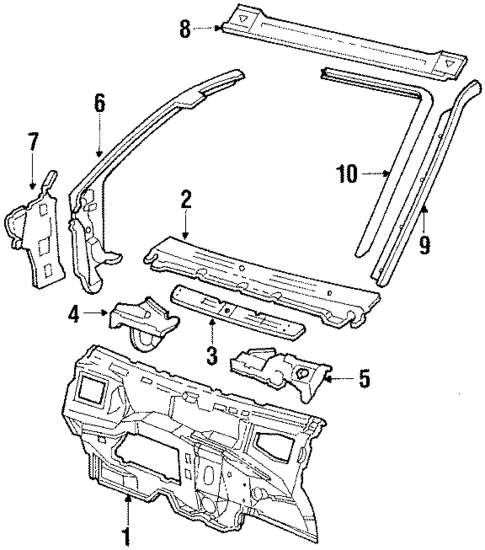 8
6
7
10
2
9
4
3
5
1