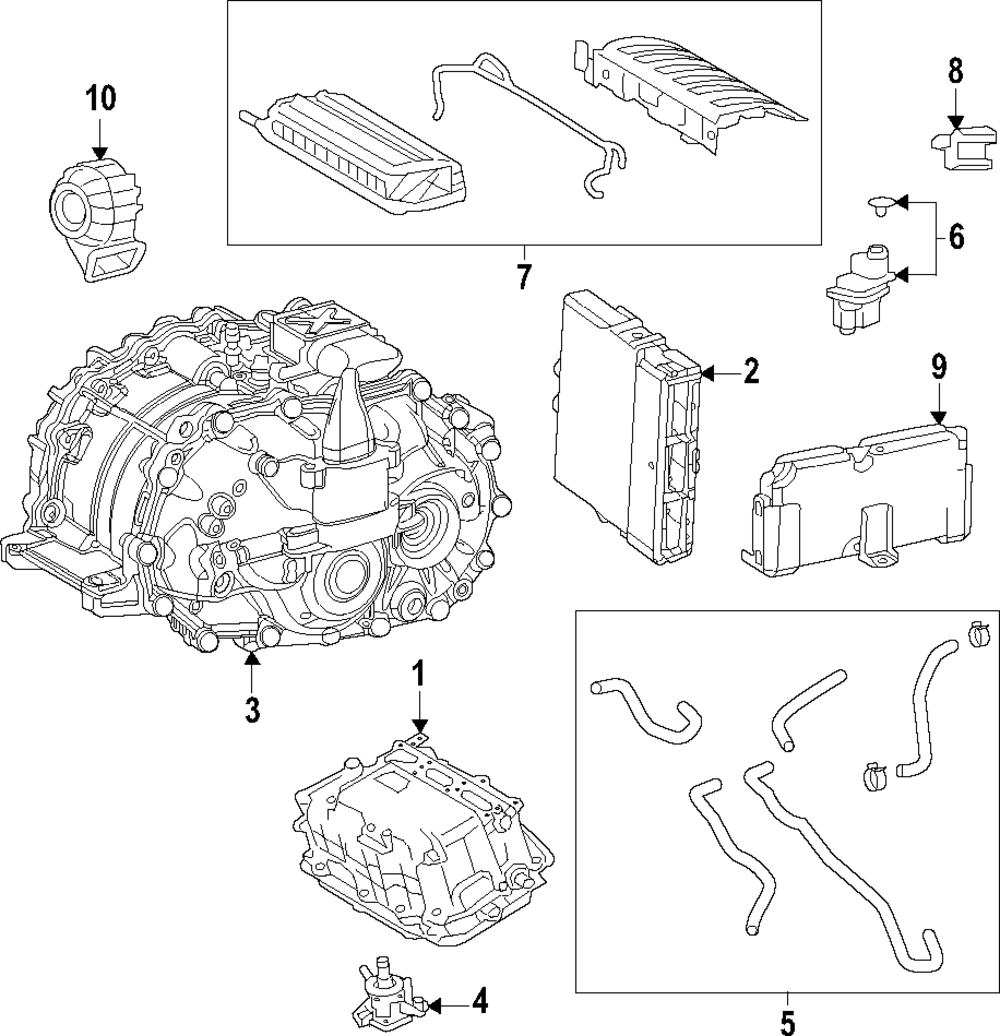 10
7
8
6
2
9
3
1
4
5