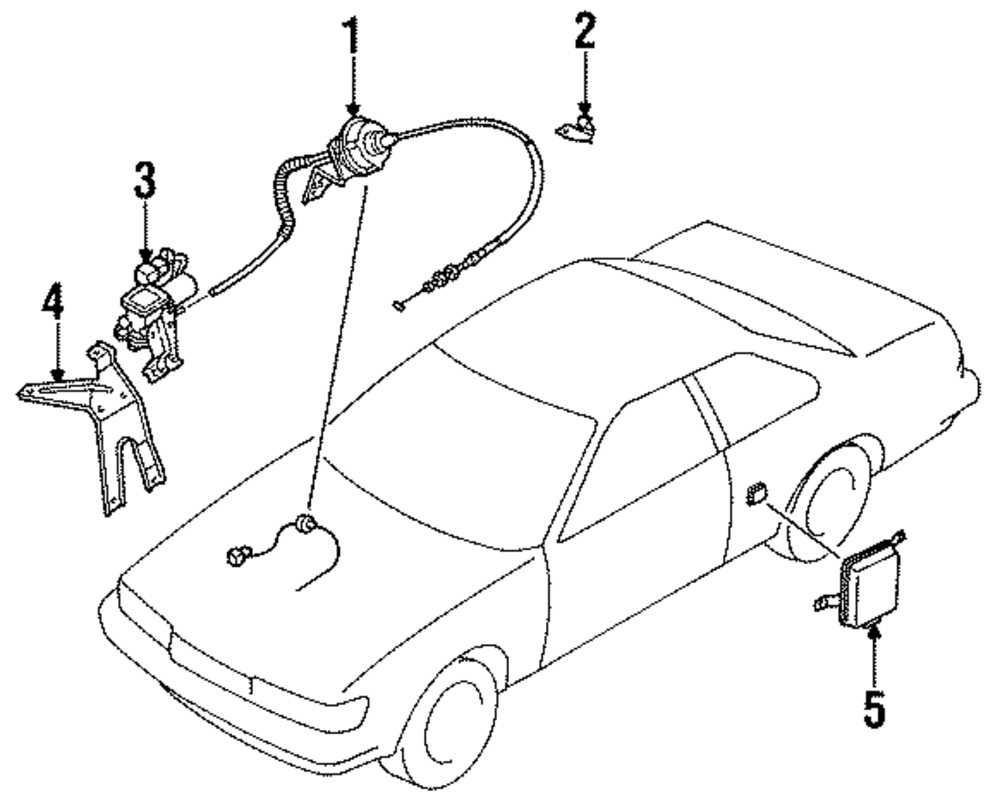 1
2
3
4
5