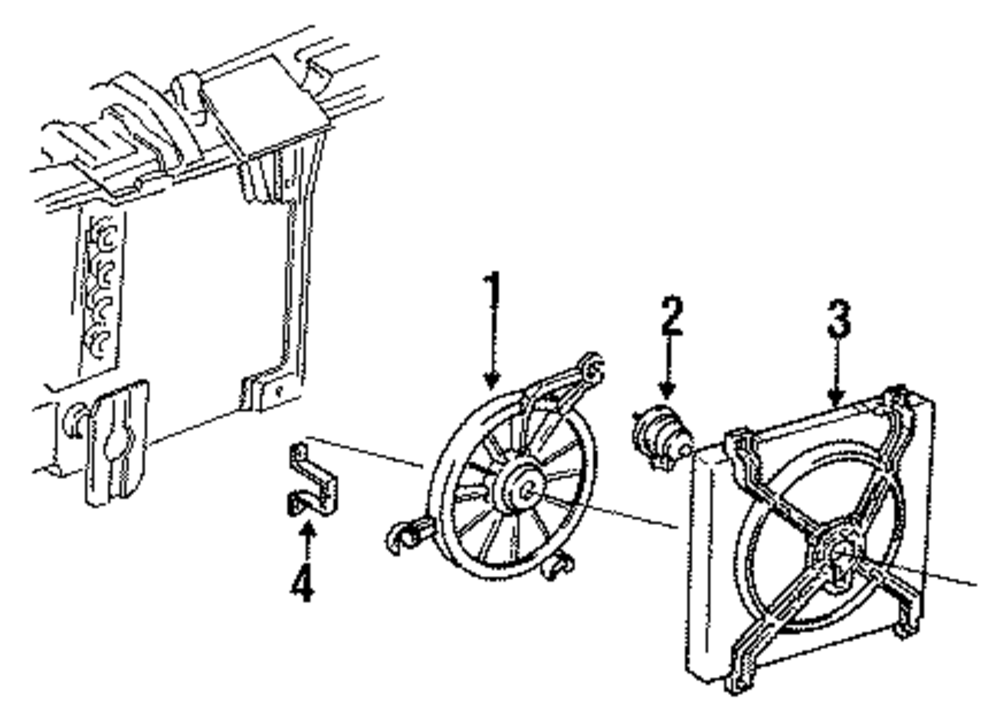 1
2
3
4