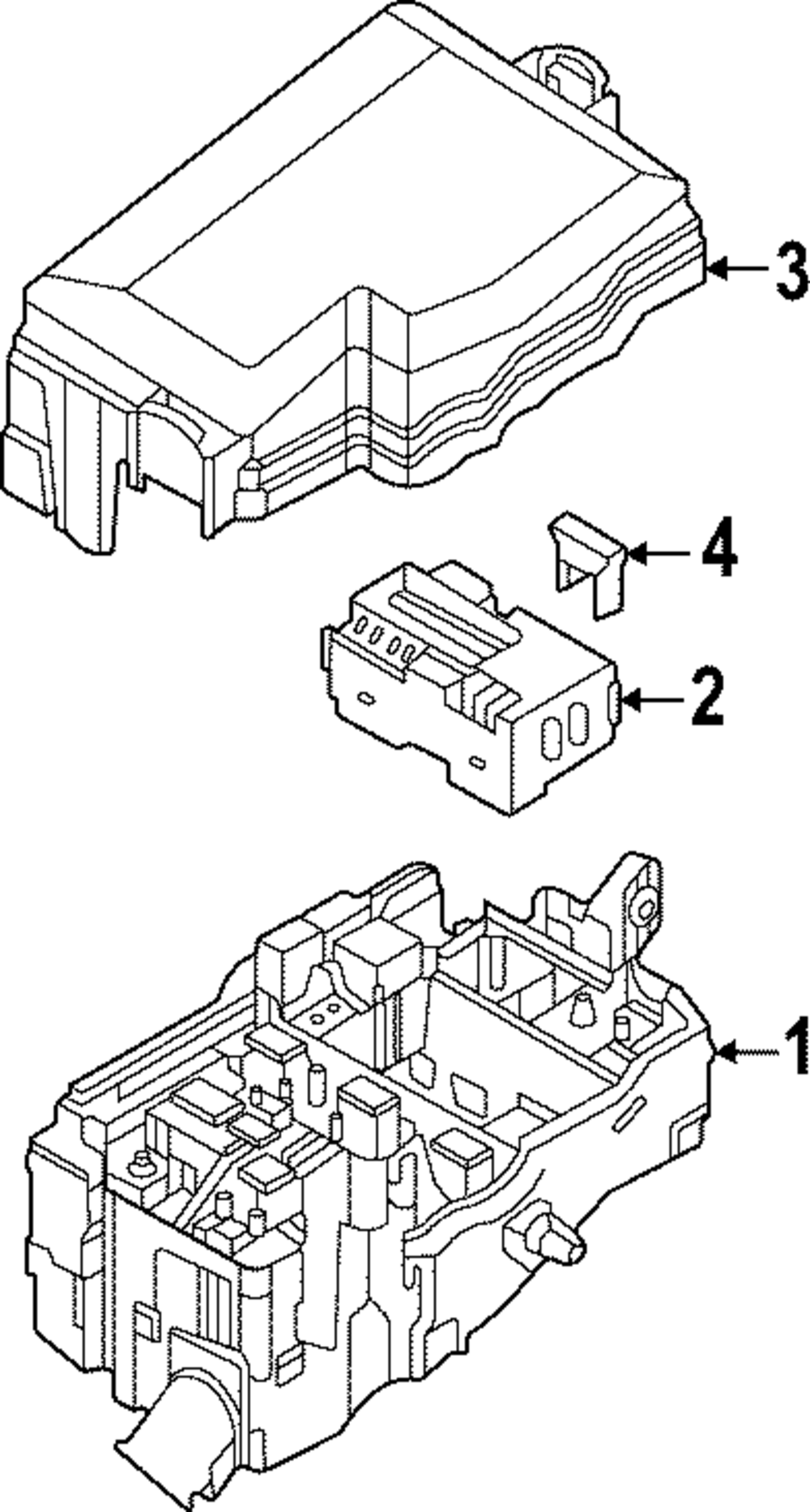 3
4
2
1