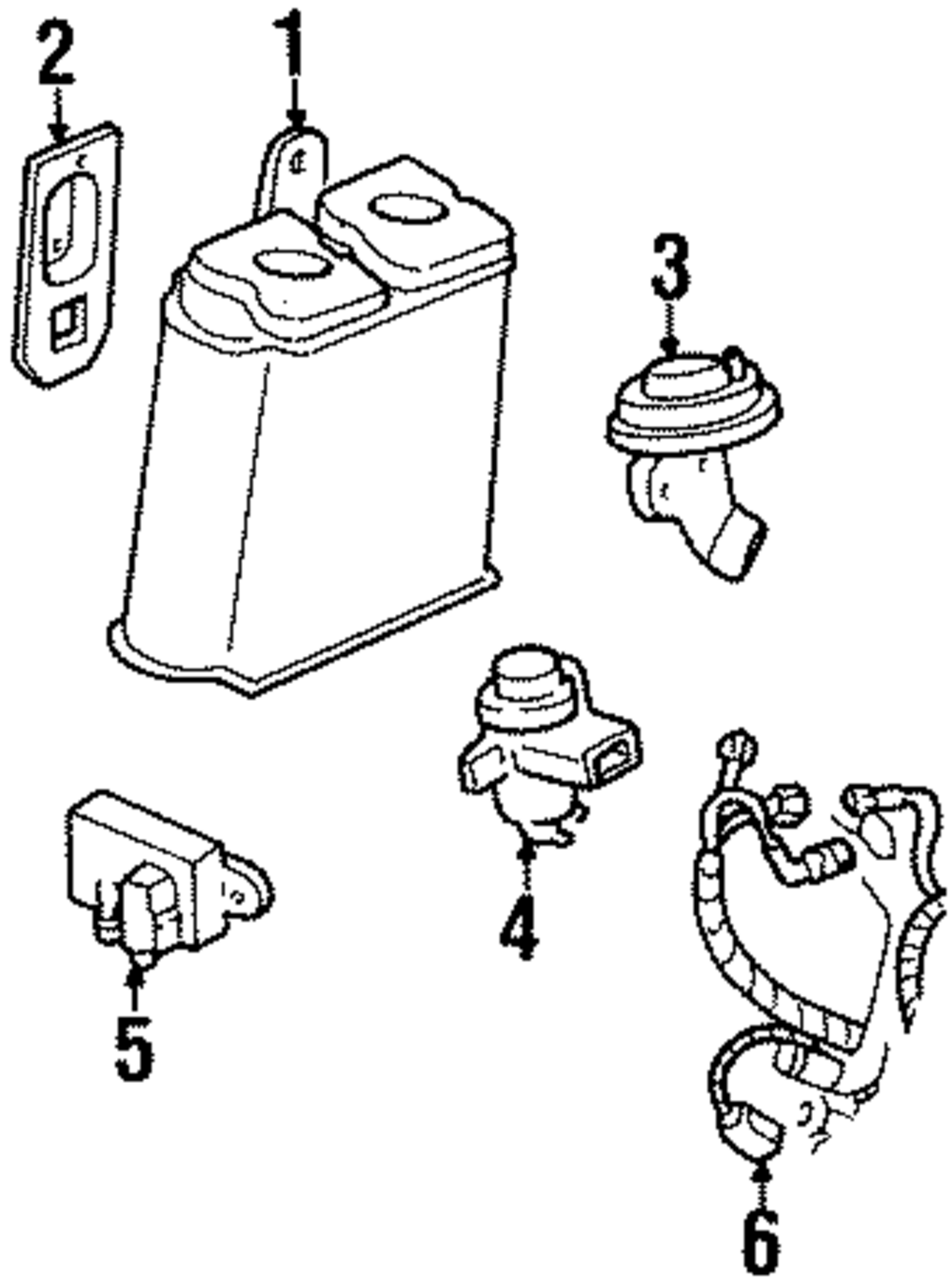 2
1
3
4
5
6