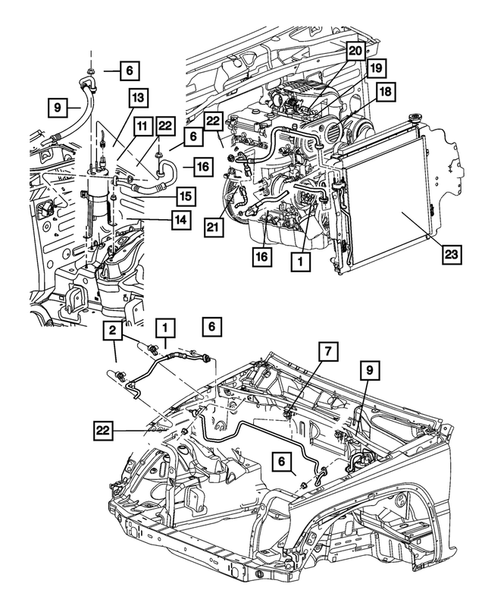 6
9
13
11
22
6
16
15
14
20
19
18
22
21
16
1
23
2
1
6
7
9
22
6