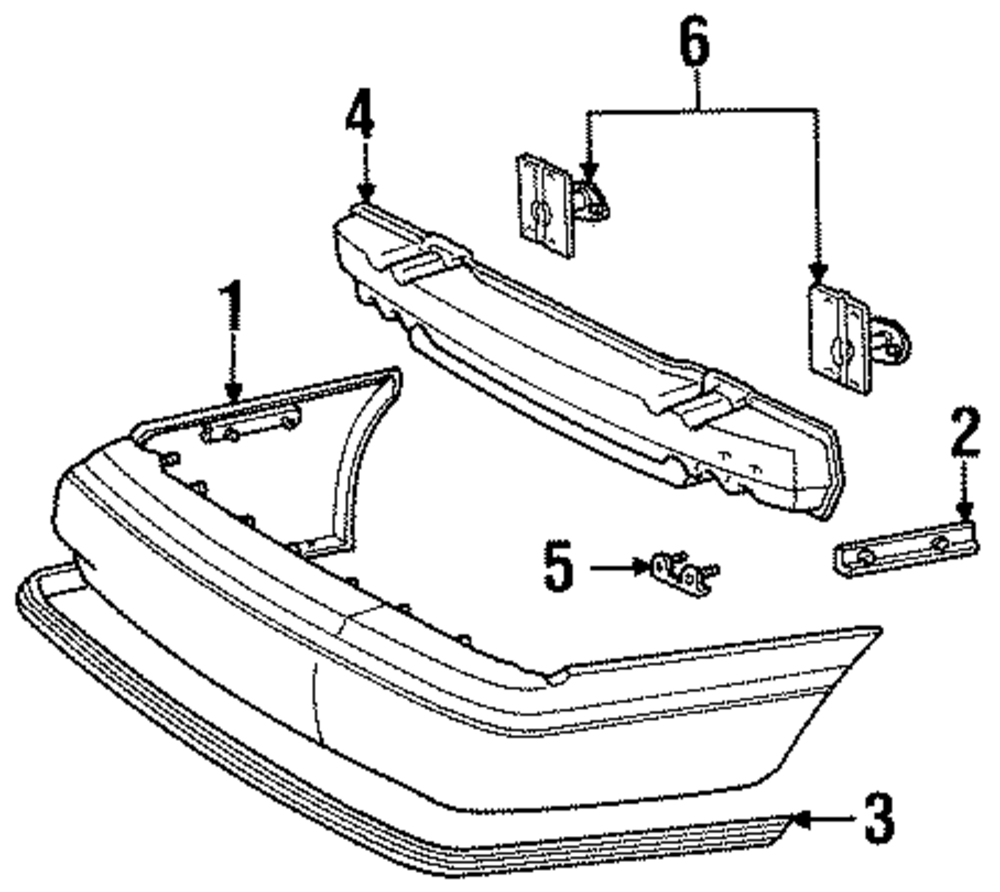 6
4
1
2
5
3