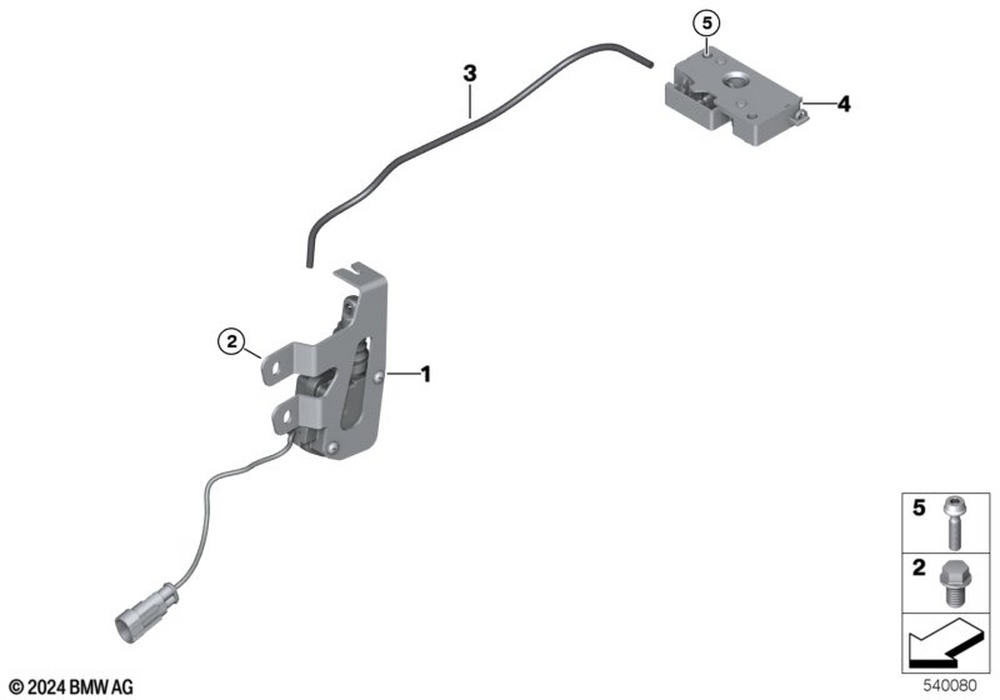 5
3
4
2
1
5
2
© 2024 BMW AG
540080