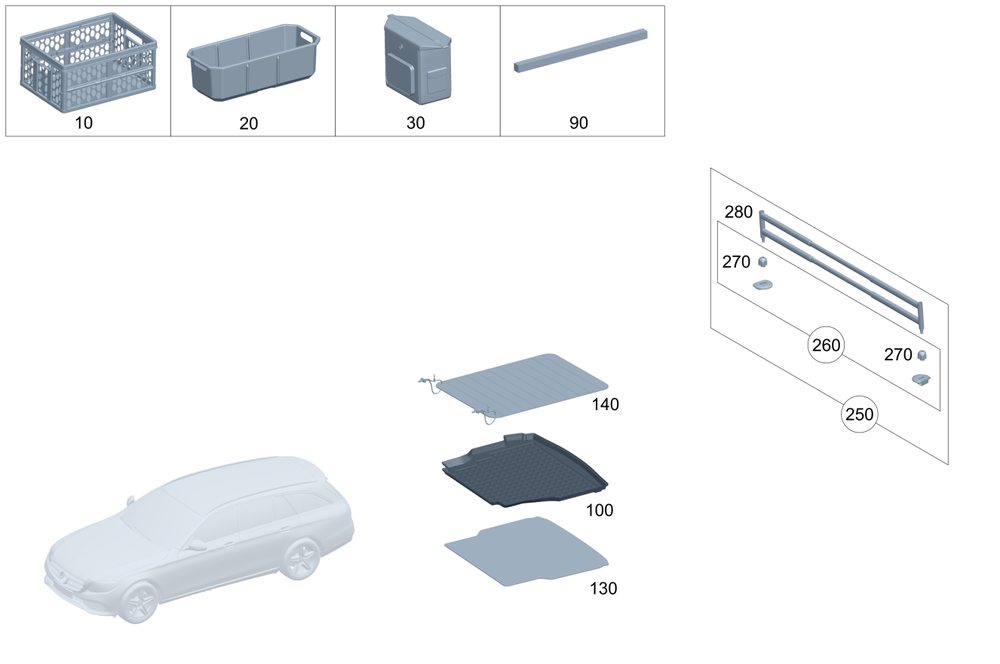 10
20
30
90

280
270
260
270
250

140
100
130