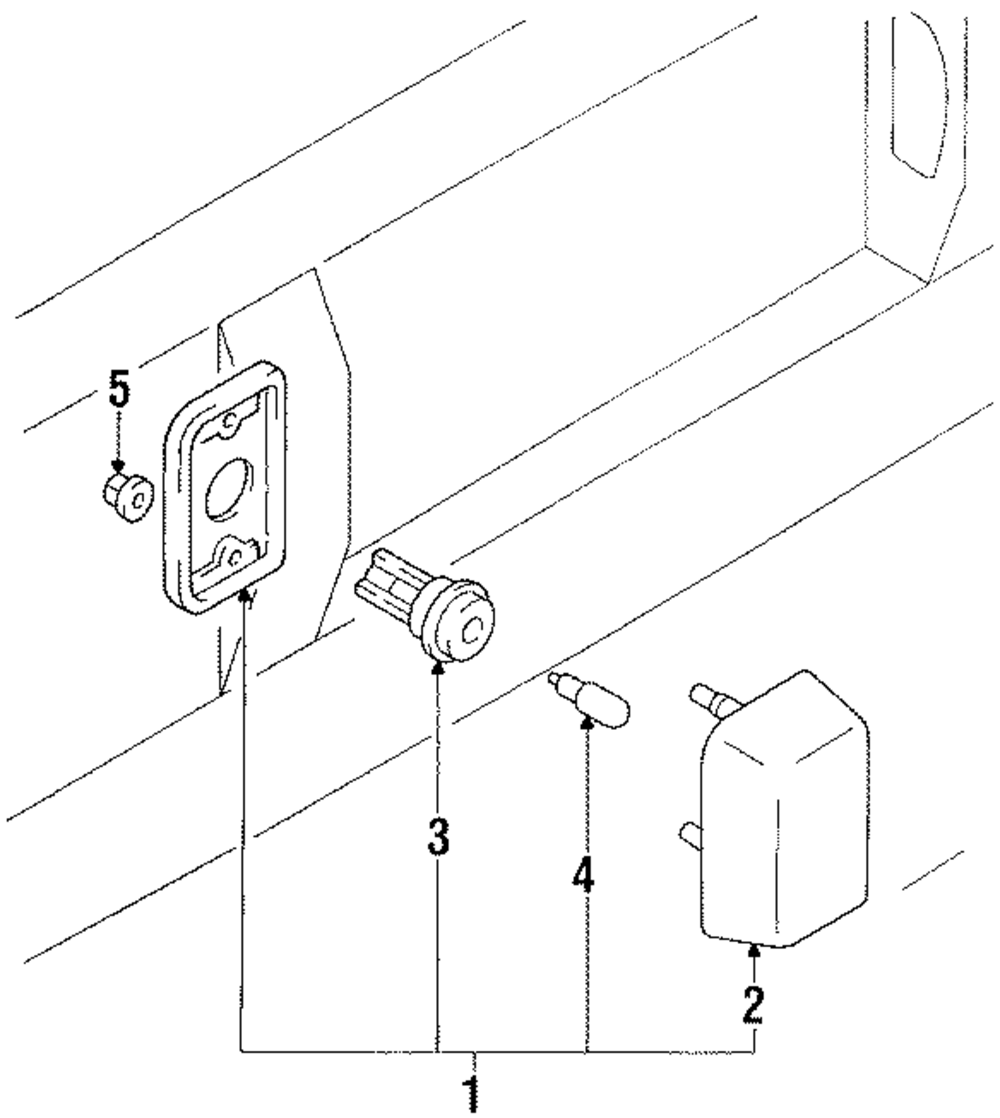 5
3
4
2
1