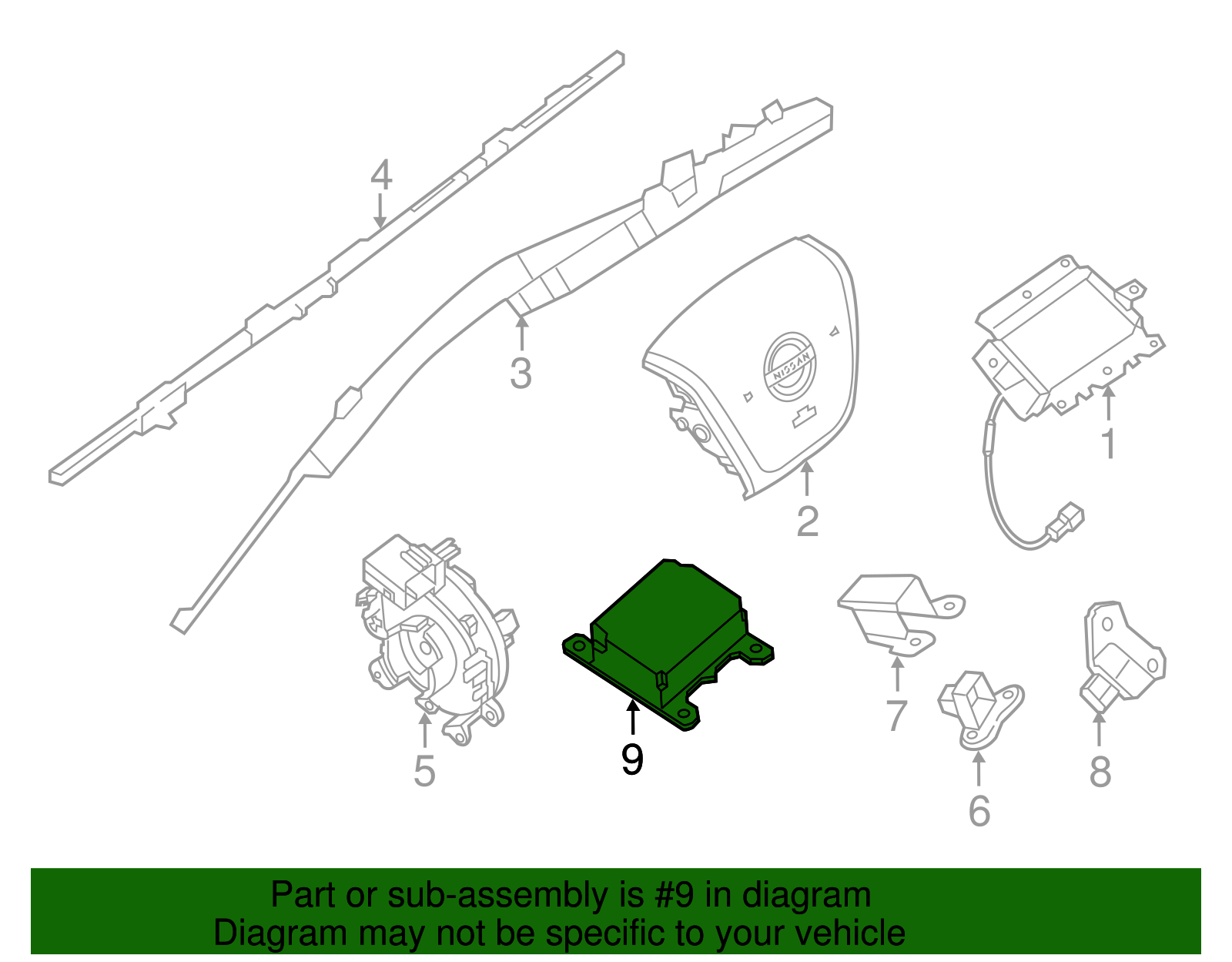 4

3

NISSAN

2

1

5

9

7

6

8

Part or sub-assembly is #9 in diagram
Diagram may not be specific to your vehicle