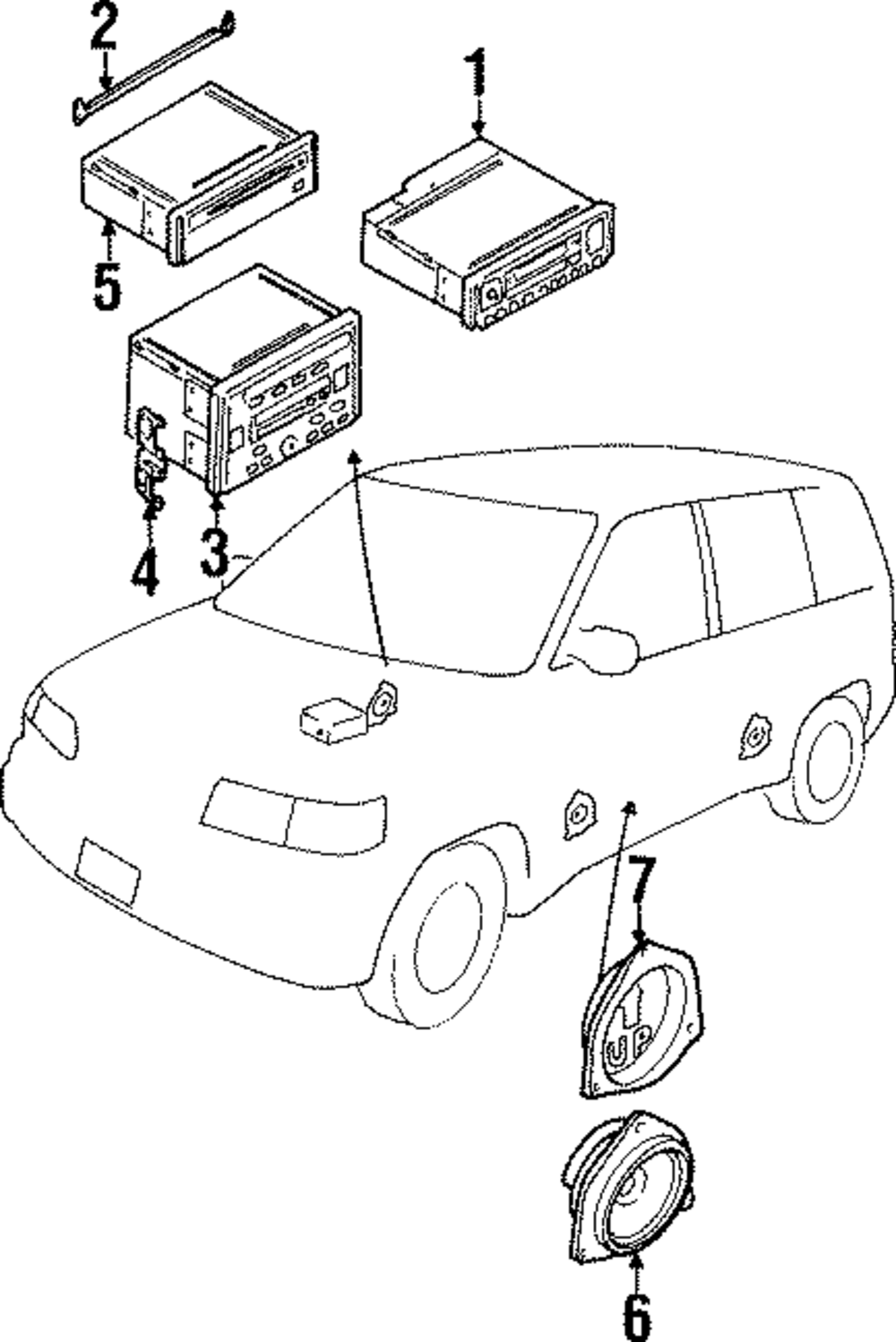 2
1
5
4
3
7
UP
6