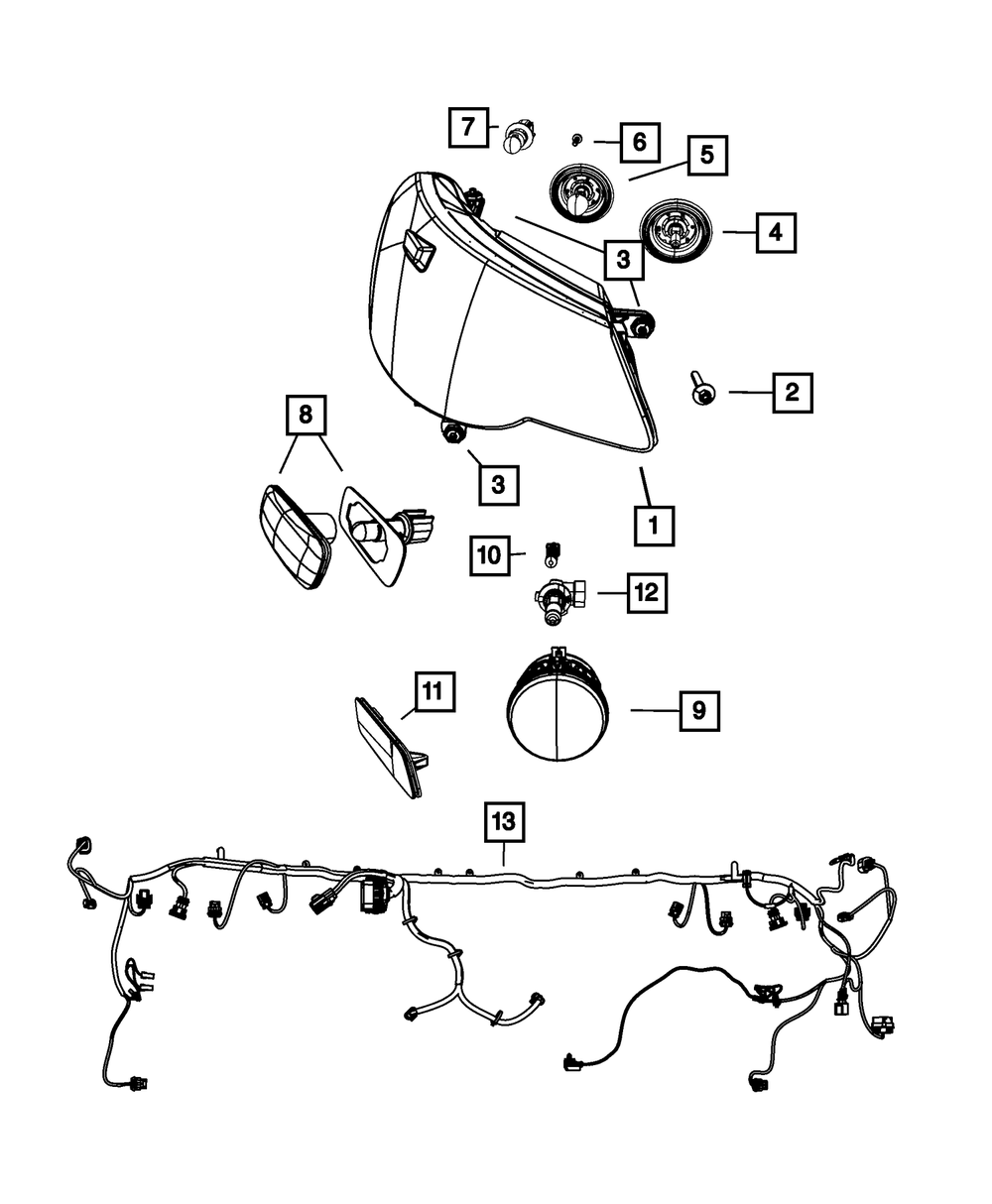 7
6
5
4
3
2
8
3
1
10
12
11
9
13