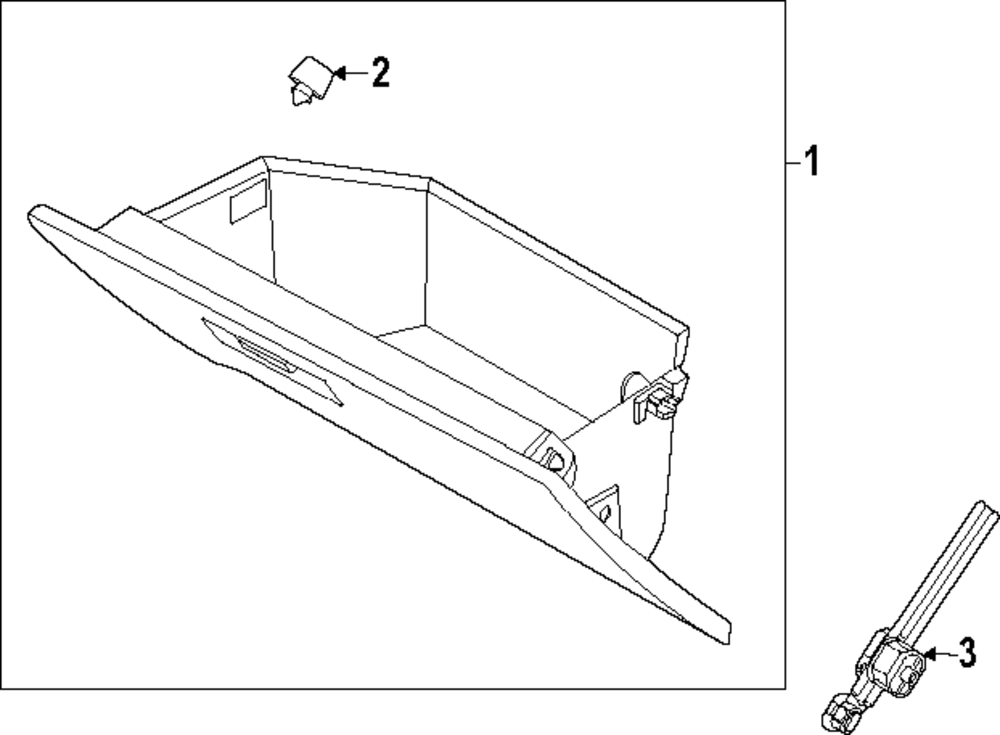 2
1
3