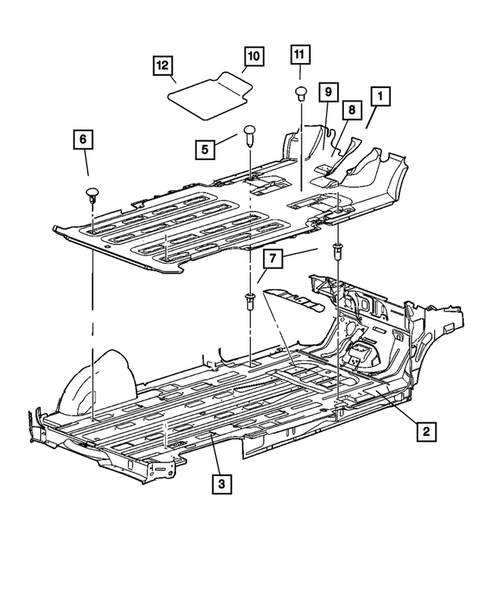 12
10
11
9
8
1
6
5
7
2
3