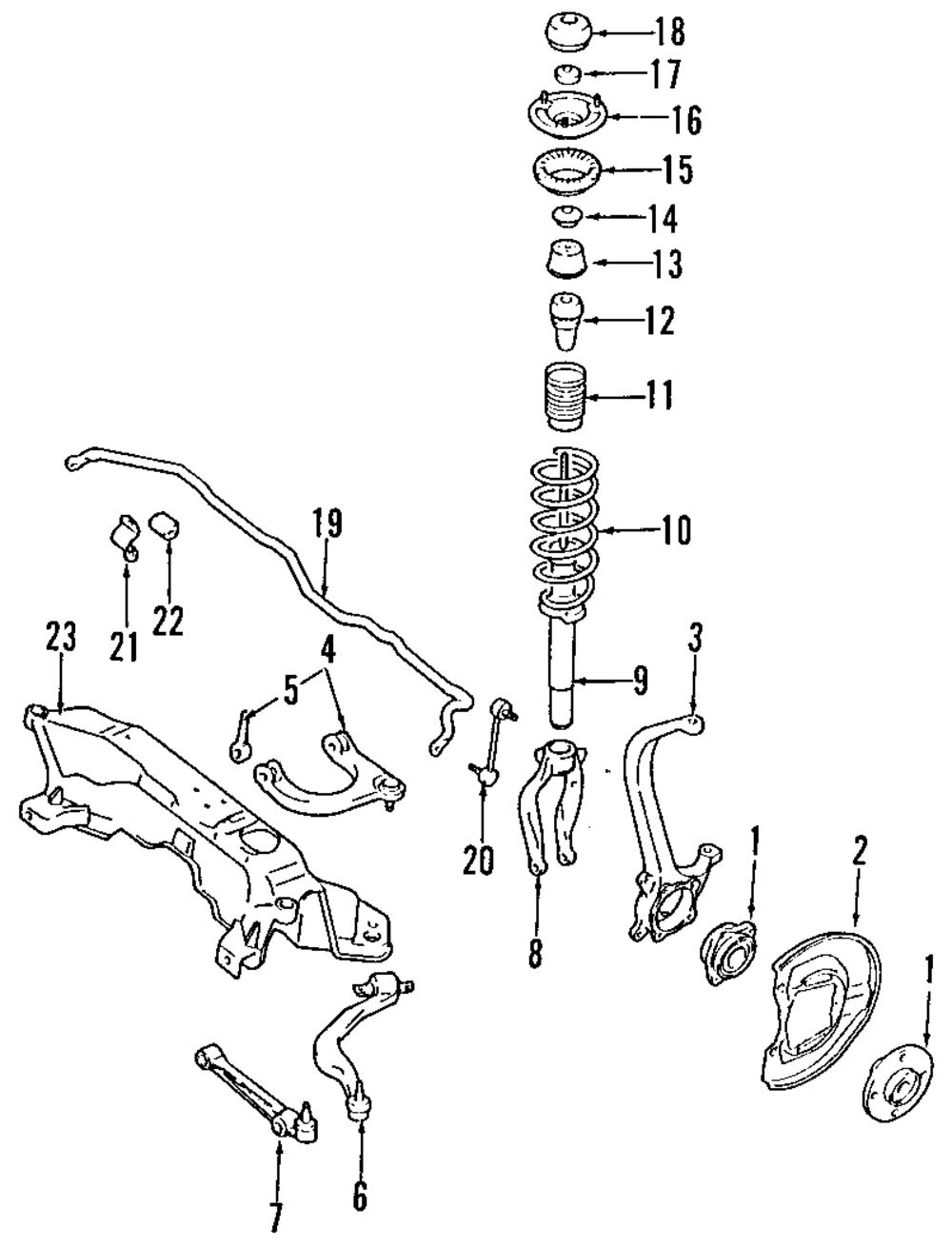 18
17
16
15
14
13
12
11
10
19
21
22
23
4
5
9
3
20
8
1
2
1
6
7