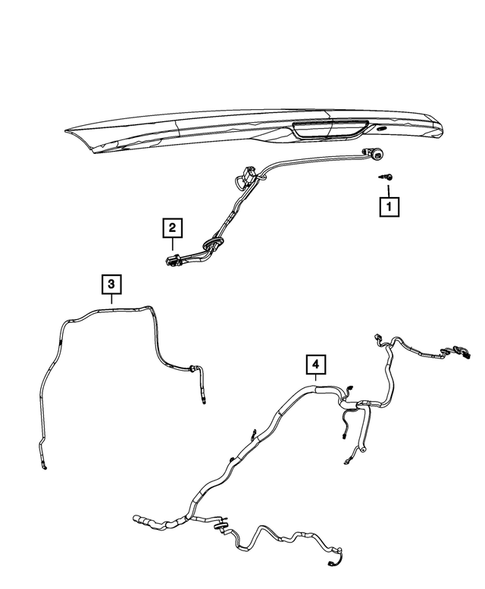 1
2
3
4