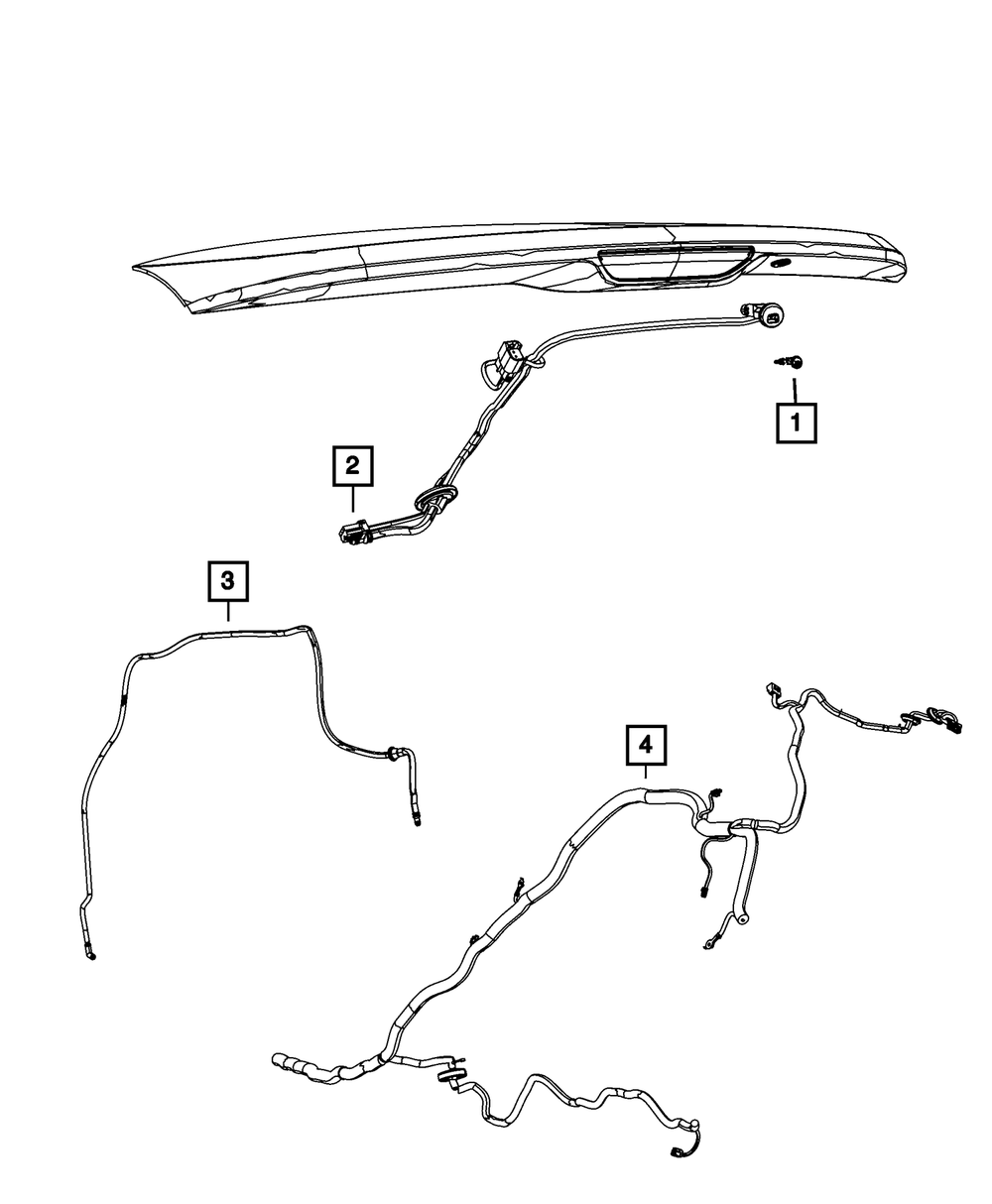 1
2
3
4