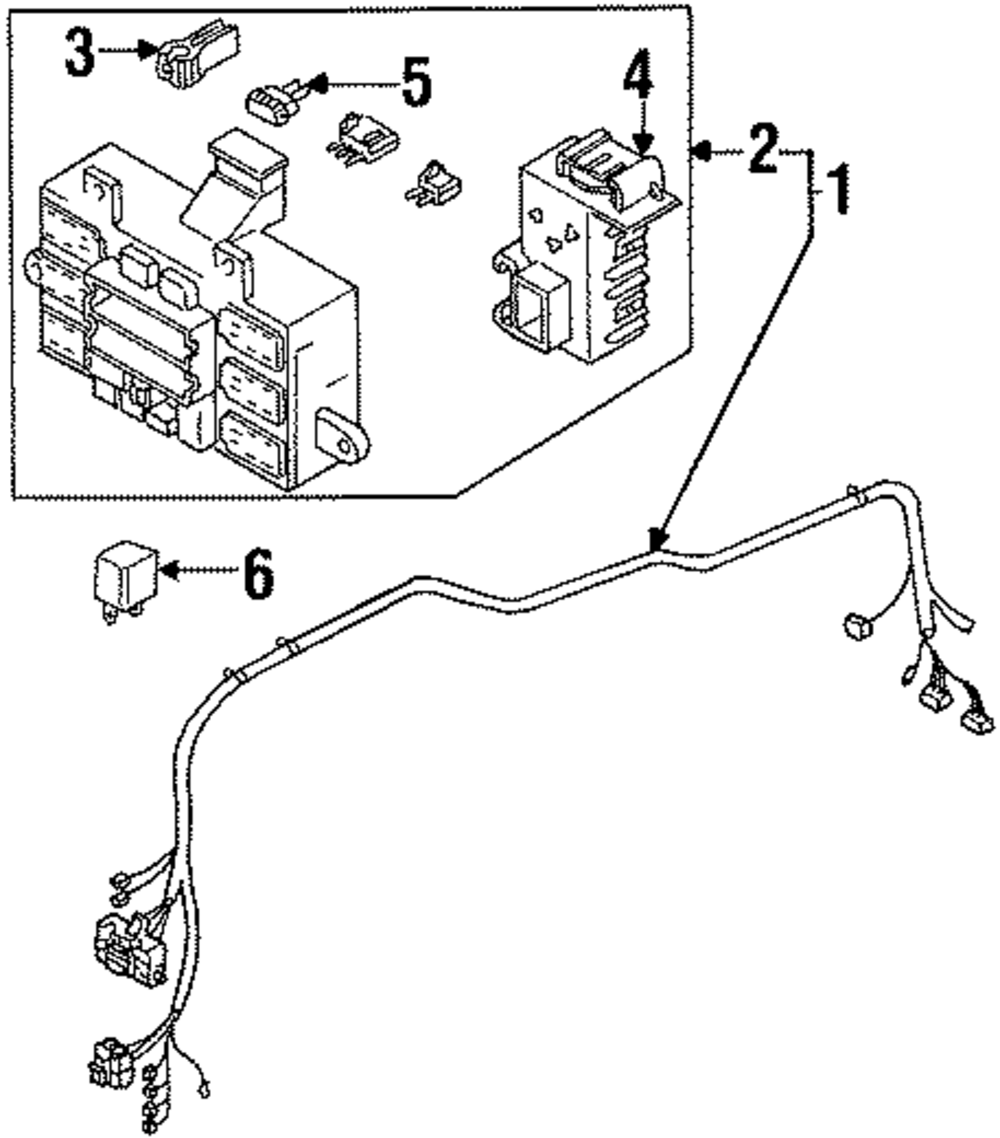 3
5
4
2
1
6