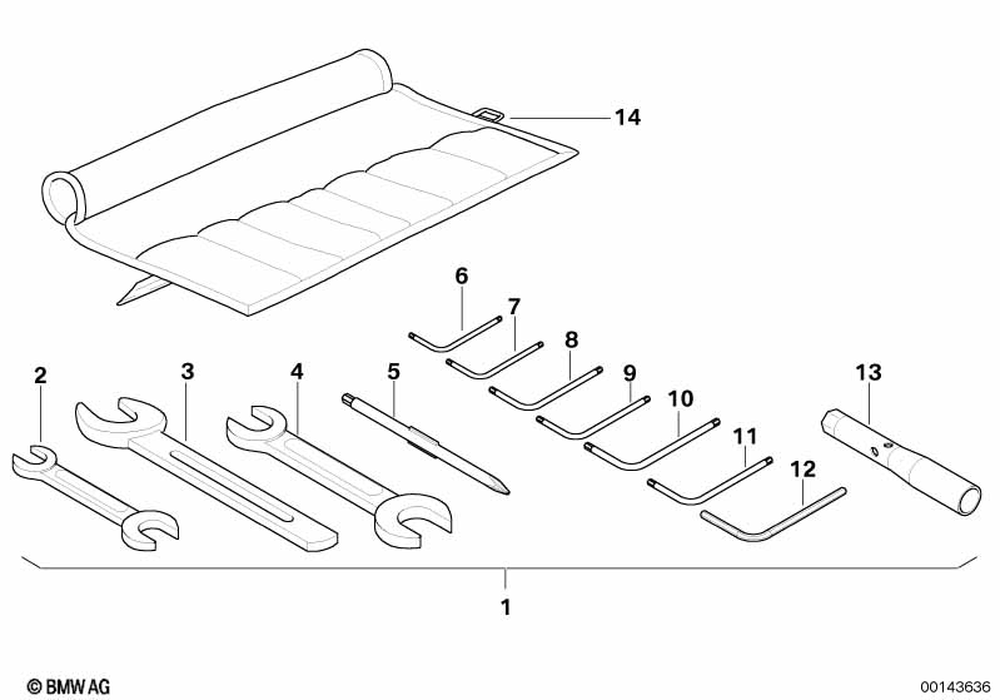 14

6
7
8
9
10
11
12
13

2
3
4
5

1

© BMW AG

00143636