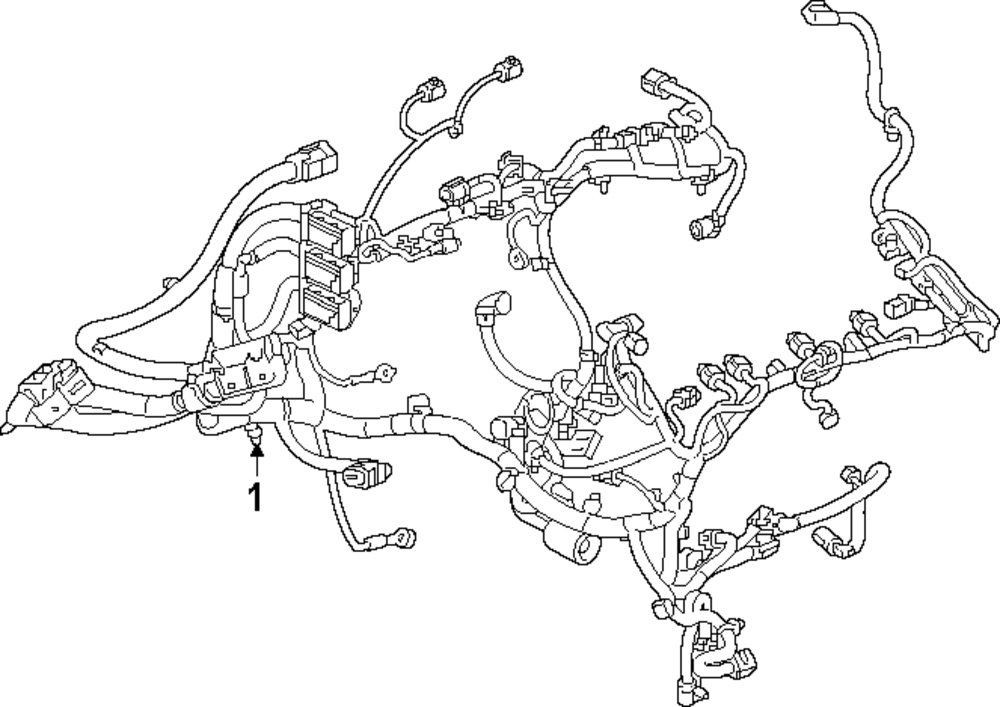 1