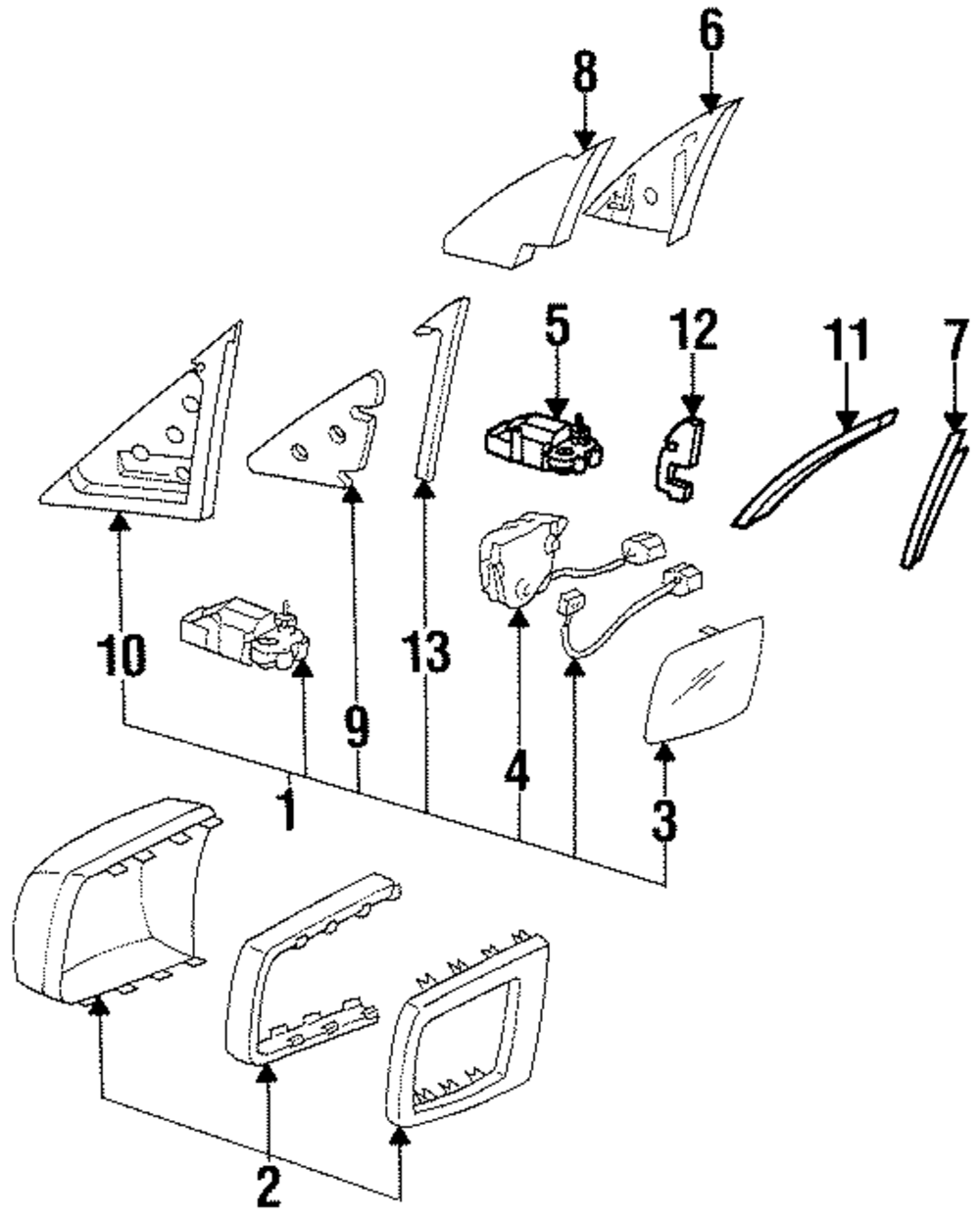 8
6
5
12
11
7
10
9
13
4
3
1
2