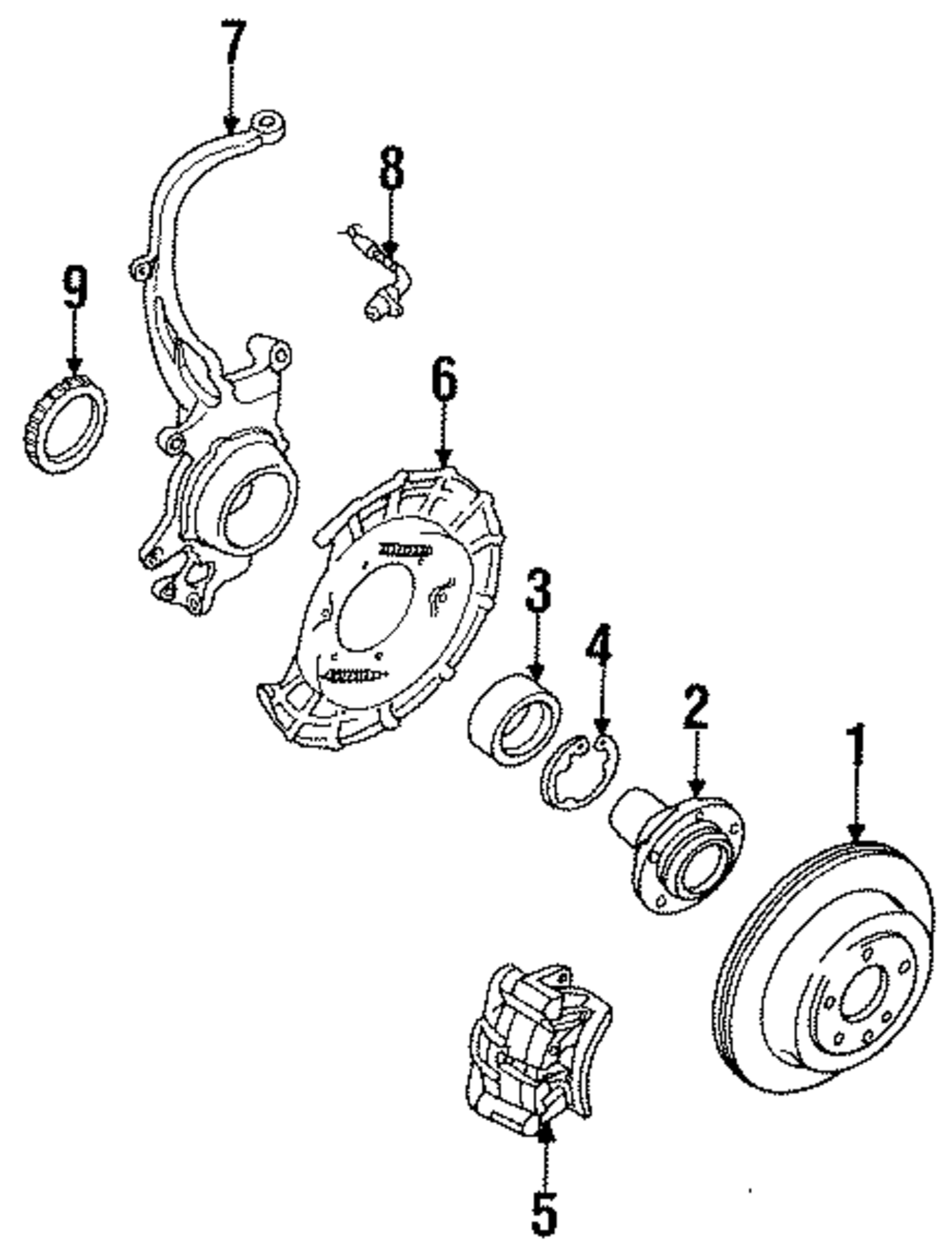 7
8
9
6
3
4
2
1
5