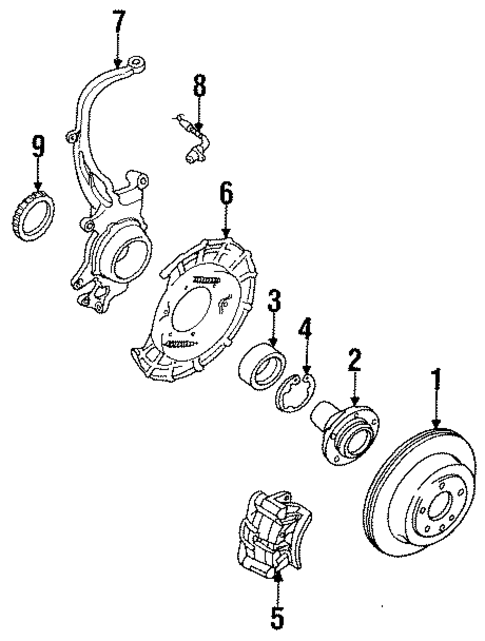 7
8
9
6
3
4
2
1
5