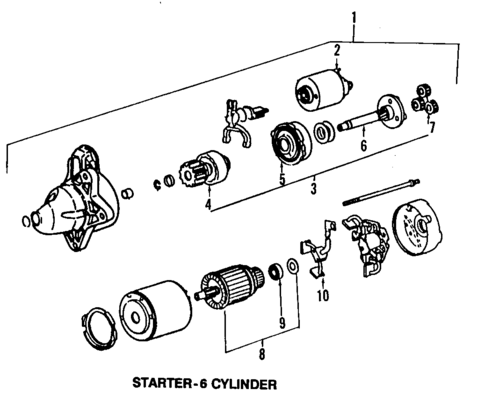 1
2
7
6
5
3
4
10
9
8
STARTER-6 CYLINDER